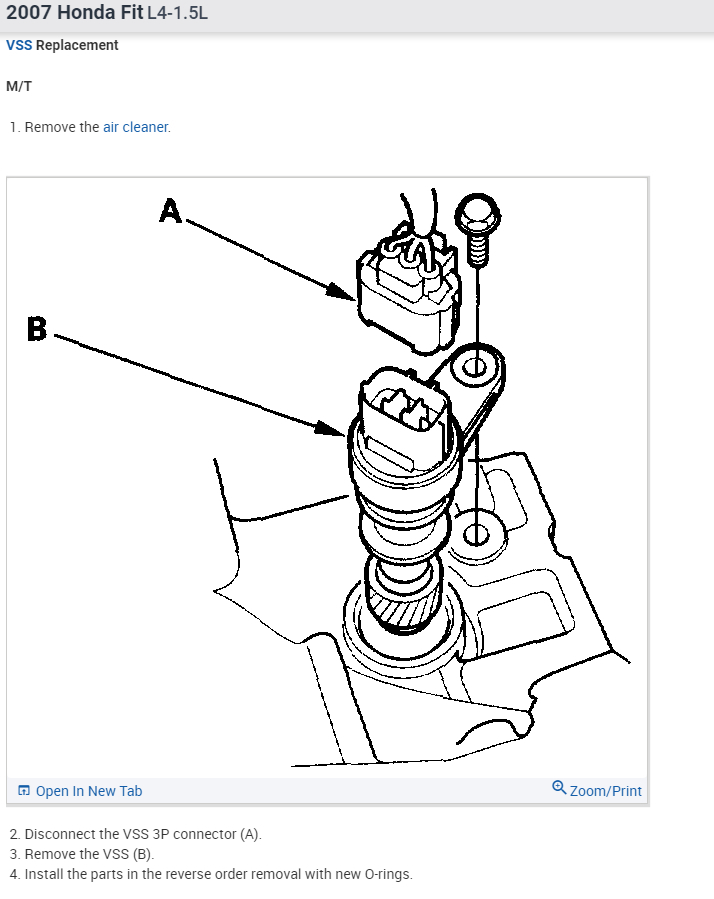 2007 Honda Fit L4-1.5L

VSS Replacement

M/T

1. Remove the air cleaner.

A

B

Open In New Tab

Zoom/Print

2. Disconnect the VSS 3P connector (A).
3. Remove the VSS (B).
4. Install the parts in the reverse order removal with new O-rings.