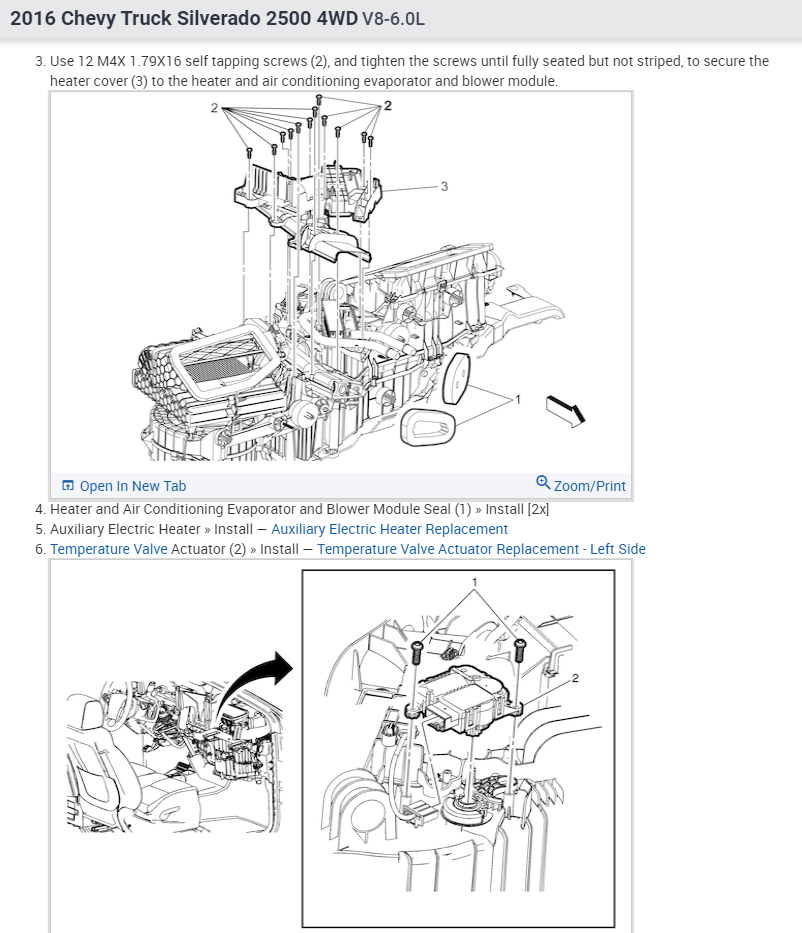 2016 Chevy Truck Silverado 2500 4WD V8-6.0L

3. Use 12 M4X 1.79X16 self tapping screws (2), and tighten the screws until fully seated but not striped, to secure the heater cover (3) to the heater and air conditioning evaporator and blower module.

2 2 3 1

Open In New Tab Zoom/Print

4. Heater and Air Conditioning Evaporator and Blower Module Seal (1) » Install [2x]
5. Auxiliary Electric Heater » Install — Auxiliary Electric Heater Replacement
6. Temperature Valve Actuator (2) » Install — Temperature Valve Actuator Replacement - Left Side

1 2