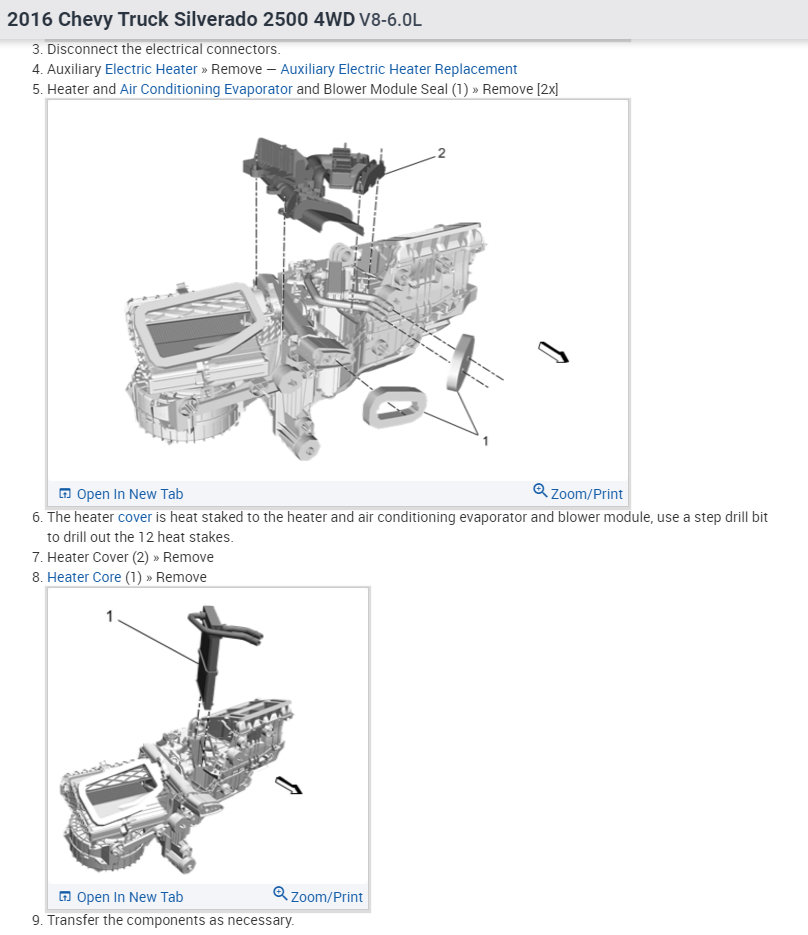 2016 Chevy Truck Silverado 2500 4WD V8-6.0L

3. Disconnect the electrical connectors.
4. Auxiliary Electric Heater » Remove — Auxiliary Electric Heater Replacement
5. Heater and Air Conditioning Evaporator and Blower Module Seal (1) » Remove [2x]

2

1

Open In New Tab Zoom/Print

6. The heater cover is heat staked to the heater and air conditioning evaporator and blower module, use a step drill bit to drill out the 12 heat stakes.
7. Heater Cover (2) » Remove
8. Heater Core (1) » Remove

1

Open In New Tab Zoom/Print

9. Transfer the components as necessary.