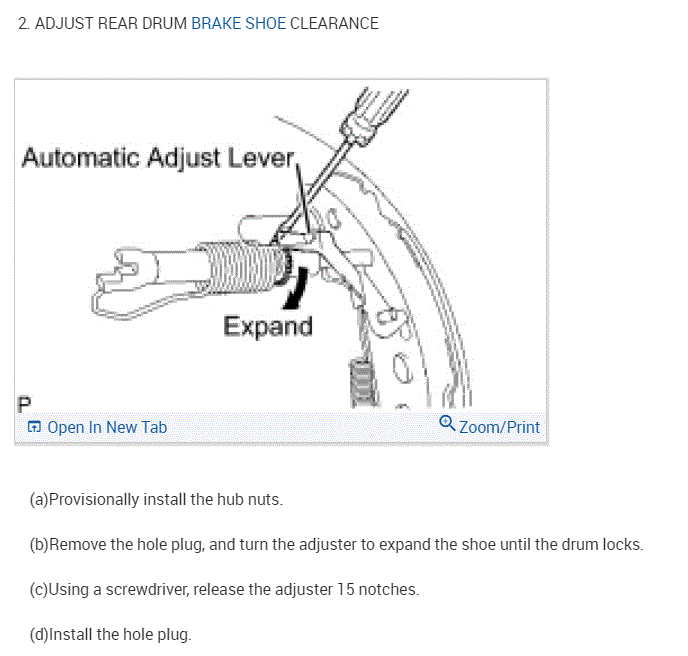 2. ADJUST REAR DRUM BRAKE SHOE CLEARANCE

Automatic Adjust Lever

Expand

P

Open In New Tab

Zoom/Print

(a)Provisionally install the hub nuts.

(b)Remove the hole plug, and turn the adjuster to expand the shoe until the drum locks.

(c)Using a screwdriver, release the adjuster 15 notches.

(d)Install the hole plug.