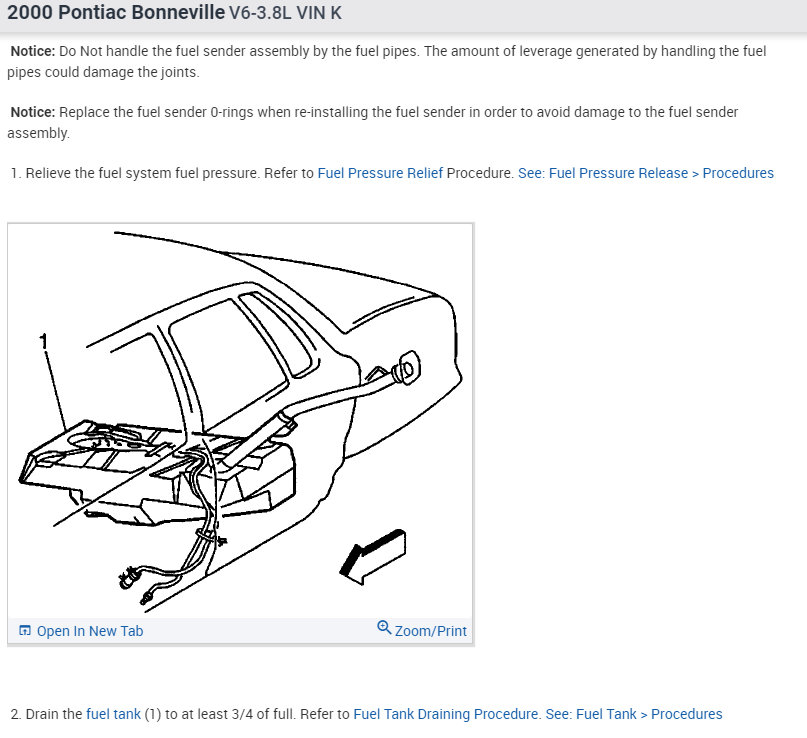 2000 Pontiac Bonneville V6-3.8L VIN K

Notice: Do Not handle the fuel sender assembly by the fuel pipes. The amount of leverage generated by handling the fuel pipes could damage the joints.

Notice: Replace the fuel sender 0-rings when re-installing the fuel sender in order to avoid damage to the fuel sender assembly.

1. Relieve the fuel system fuel pressure. Refer to Fuel Pressure Relief Procedure. See: Fuel Pressure Release > Procedures

1

Open In New Tab

Zoom/Print

2. Drain the fuel tank (1) to at least 3/4 of full. Refer to Fuel Tank Draining Procedure. See: Fuel Tank > Procedures