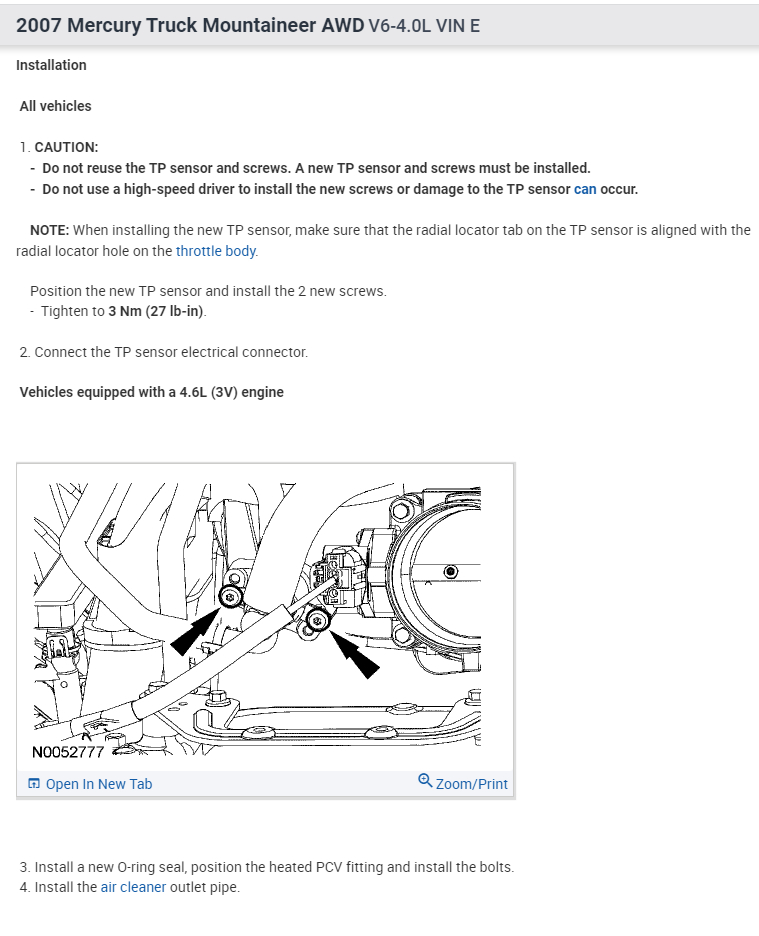 2007 Mercury Truck Mountaineer AWD V6-4.0L VIN E

Installation

All vehicles

1. CAUTION:
- Do not reuse the TP sensor and screws. A new TP sensor and screws must be installed.
- Do not use a high-speed driver to install the new screws or damage to the TP sensor can occur.

NOTE: When installing the new TP sensor, make sure that the radial locator tab on the TP sensor is aligned with the radial locator hole on the throttle body.

Position the new TP sensor and install the 2 new screws.
- Tighten to 3 Nm (27 lb-in).

2. Connect the TP sensor electrical connector.

Vehicles equipped with a 4.6L (3V) engine

N0052777

Open In New Tab

Zoom/Print

3. Install a new O-ring seal, position the heated PCV fitting and install the bolts.
4. Install the air cleaner outlet pipe.