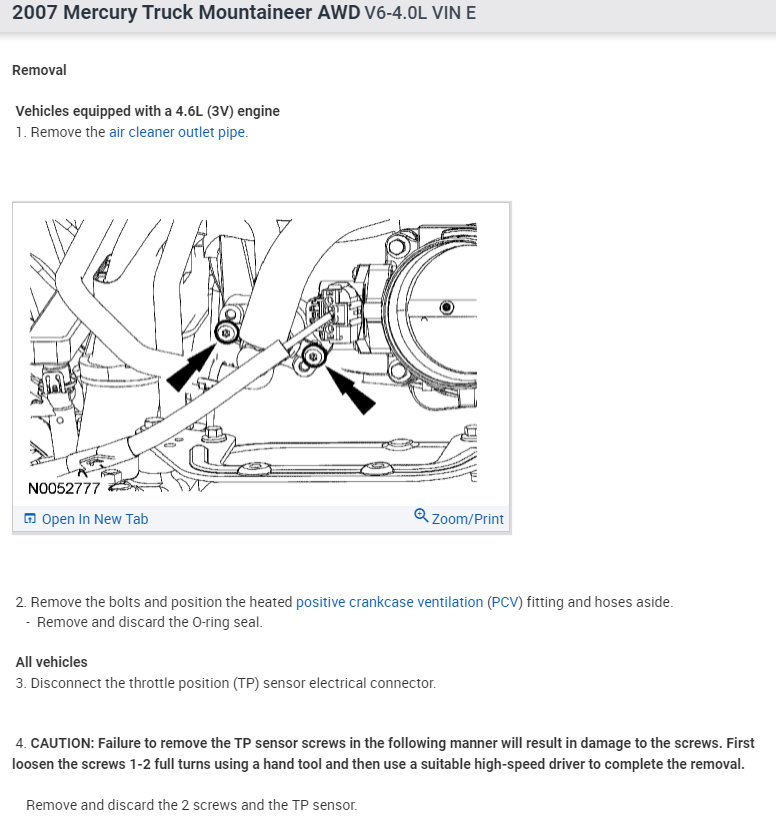 2007 Mercury Truck Mountaineer AWD V6-4.0L VIN E

Removal

Vehicles equipped with a 4.6L (3V) engine
1. Remove the air cleaner outlet pipe.

N0052777

Open In New Tab

Zoom/Print

2. Remove the bolts and position the heated positive crankcase ventilation (PCV) fitting and hoses aside.
- Remove and discard the O-ring seal.

All vehicles
3. Disconnect the throttle position (TP) sensor electrical connector.

4. CAUTION: Failure to remove the TP sensor screws in the following manner will result in damage to the screws. First loosen the screws 1-2 full turns using a hand tool and then use a suitable high-speed driver to complete the removal.

Remove and discard the 2 screws and the TP sensor.