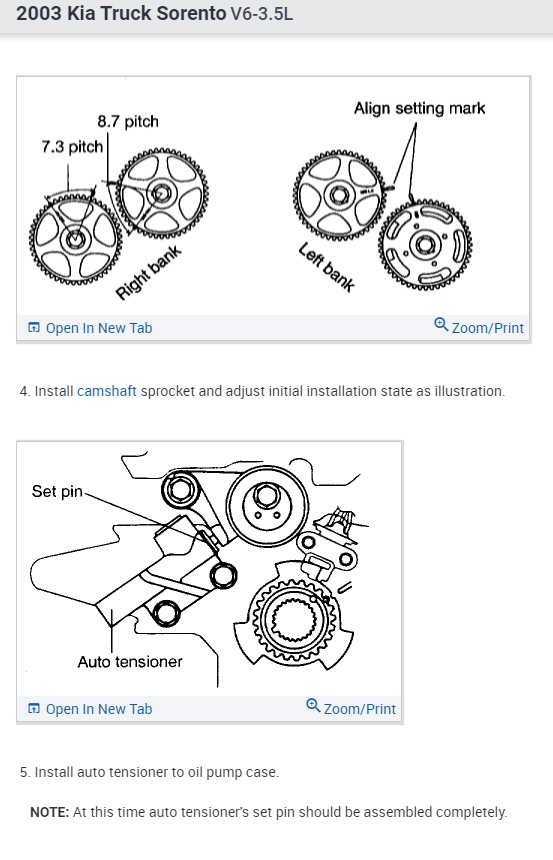 2003 Kia Truck Sorento V6-3.5L

8.7 pitch
7.3 pitch
Right bank
Align setting mark
Left bank

Open In New Tab
Zoom/Print

4. Install camshaft sprocket and adjust initial installation state as illustration.

Set pin
Auto tensioner

Open In New Tab
Zoom/Print

5. Install auto tensioner to oil pump case.

NOTE: At this time auto tensioner's set pin should be assembled completely.