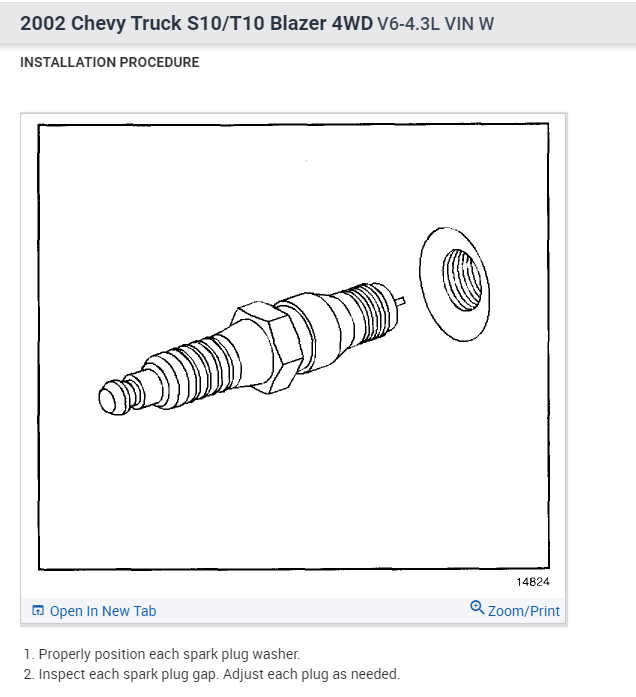 2002 Chevy Truck S10/T10 Blazer 4WD V6-4.3L VIN W

INSTALLATION PROCEDURE

14824

Open In New Tab

Zoom/Print

1. Properly position each spark plug washer.
2. Inspect each spark plug gap. Adjust each plug as needed.