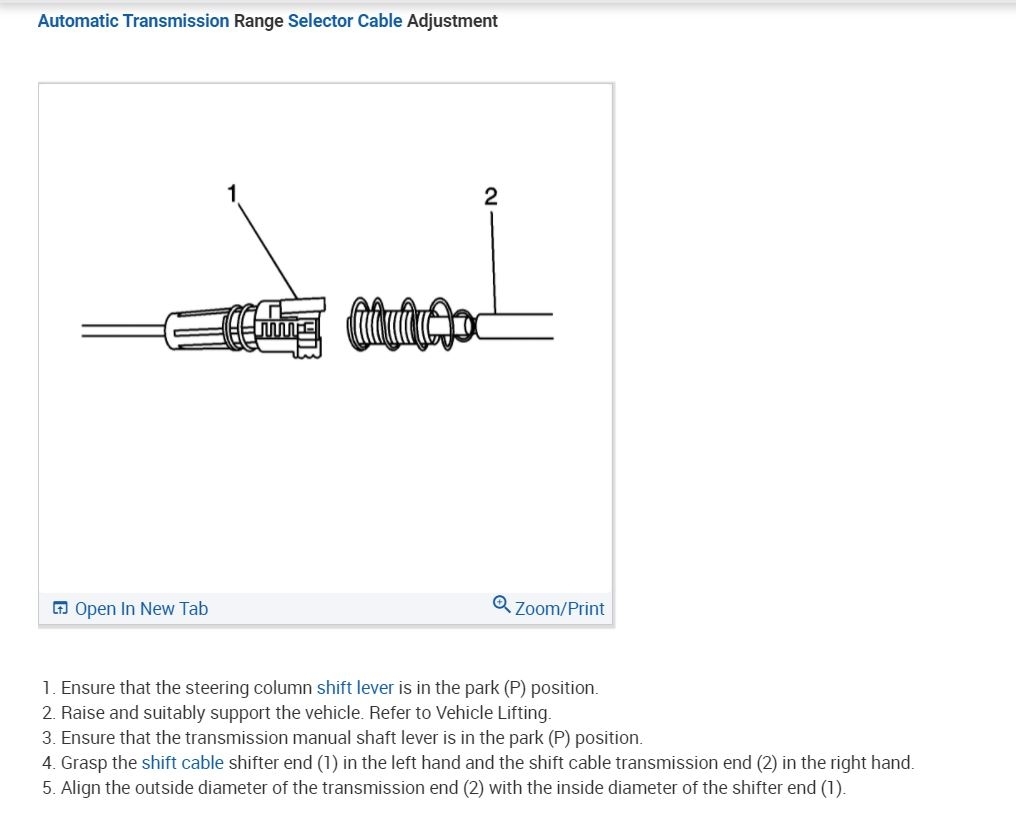 Automatic Transmission Range Selector Cable Adjustment

1

2

Open In New Tab

Zoom/Print

1. Ensure that the steering column shift lever is in the park (P) position.
2. Raise and suitably support the vehicle. Refer to Vehicle Lifting.
3. Ensure that the transmission manual shaft lever is in the park (P) position.
4. Grasp the shift cable shifter end (1) in the left hand and the shift cable transmission end (2) in the right hand.
5. Align the outside diameter of the transmission end (2) with the inside diameter of the shifter end (1).