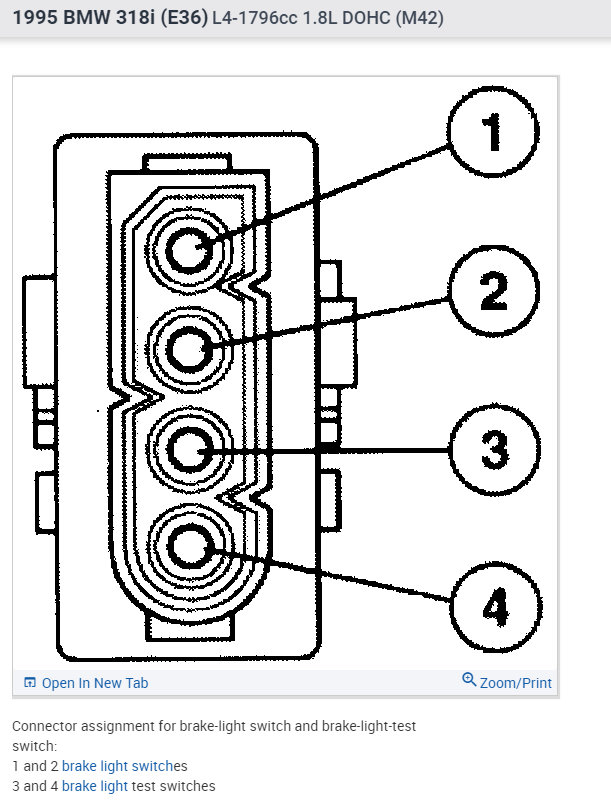 1995 BMW 318i (E36) L4-1796cc 1.8L DOHC (M42)

1
2
3
4

Open In New Tab
Zoom/Print

Connector assignment for brake-light switch and brake-light-test switch:
1 and 2 brake light switches
3 and 4 brake light test switches