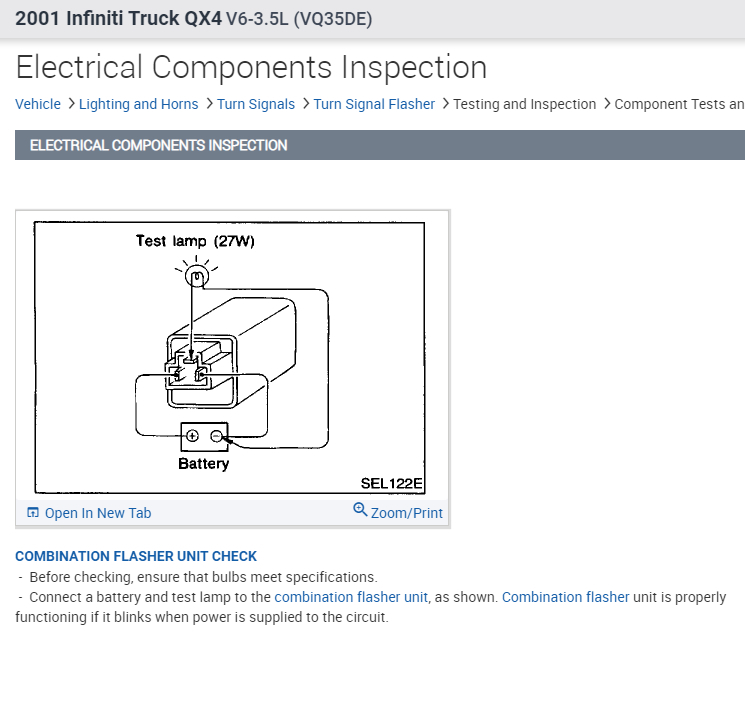 2001 Infiniti Truck QX4 V6-3.5L (VQ35DE)

Electrical Components Inspection

Vehicle > Lighting and Horns > Turn Signals > Turn Signal Flasher > Testing and Inspection > Component Tests an

ELECTRICAL COMPONENTS INSPECTION

Test lamp (27W)

Battery

SEL122E

Open In New Tab Zoom/Print

COMBINATION FLASHER UNIT CHECK

- Before checking, ensure that bulbs meet specifications.

- Connect a battery and test lamp to the combination flasher unit, as shown. Combination flasher unit is properly functioning if it blinks when power is supplied to the circuit.