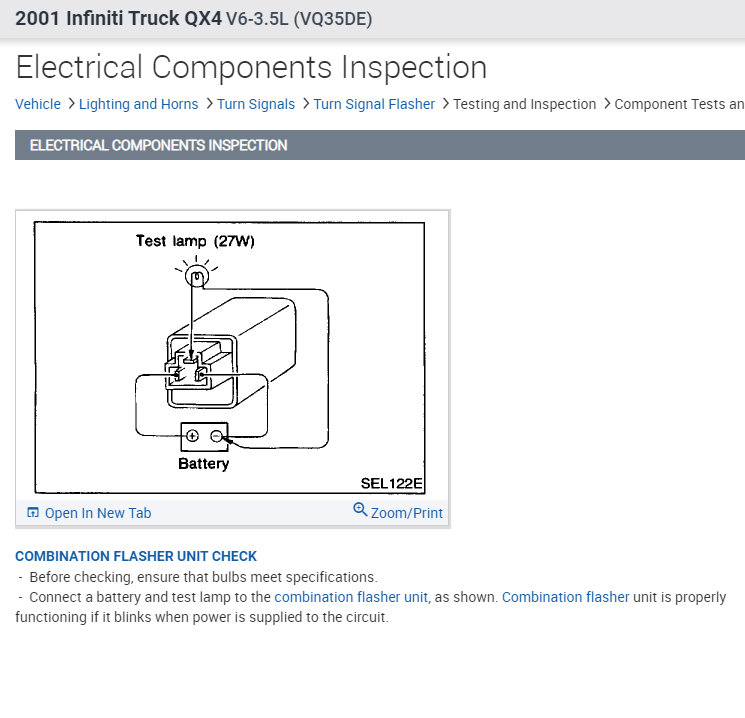 2001 Infiniti Truck QX4 V6-3.5L (VQ35DE)

Electrical Components Inspection

Vehicle > Lighting and Horns > Turn Signals > Turn Signal Flasher > Testing and Inspection > Component Tests an

ELECTRICAL COMPONENTS INSPECTION

Test lamp (27W)

Battery

SEL122E

Open In New Tab

Zoom/Print

COMBINATION FLASHER UNIT CHECK

- Before checking, ensure that bulbs meet specifications.

- Connect a battery and test lamp to the combination flasher unit, as shown. Combination flasher unit is properly functioning if it blinks when power is supplied to the circuit.