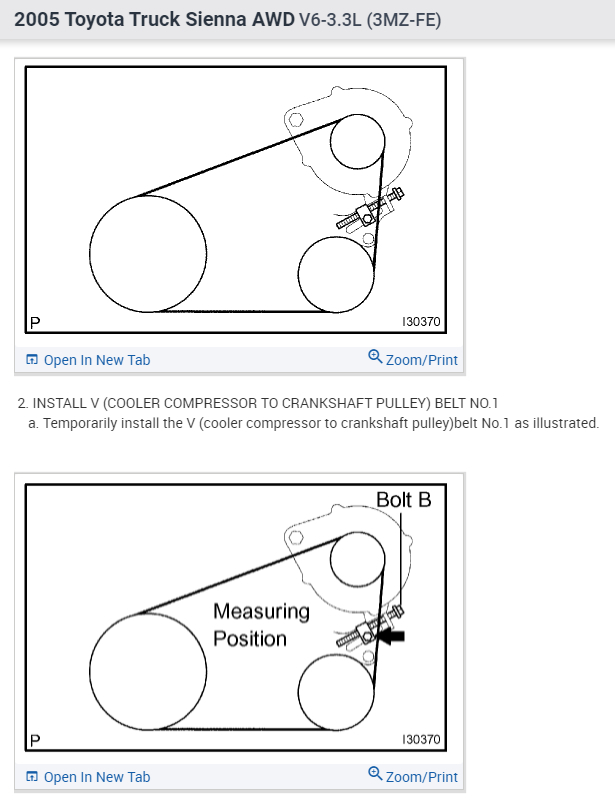 2005 Toyota Truck Sienna AWD V6-3.3L (3MZ-FE)

P

I30370

Open In New Tab

Zoom/Print

2. INSTALL V (COOLER COMPRESSOR TO CRANKSHAFT PULLEY) BELT NO.1
a. Temporarily install the V (cooler compressor to crankshaft pulley)belt No.1 as illustrated.

Bolt B

Measuring Position

P

I30370

Open In New Tab

Zoom/Print