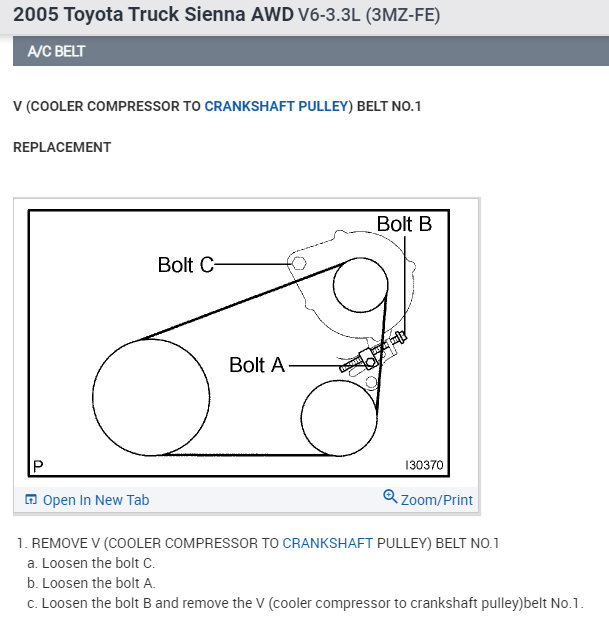 2005 Toyota Truck Sienna AWD V6-3.3L (3MZ-FE)

A/C BELT

V (COOLER COMPRESSOR TO CRANKSHAFT PULLEY) BELT NO.1

REPLACEMENT

Bolt B
Bolt C
Bolt A
P
I30370

Open In New Tab
Zoom/Print

1. REMOVE V (COOLER COMPRESSOR TO CRANKSHAFT PULLEY) BELT NO.1
a. Loosen the bolt C.
b. Loosen the bolt A.
c. Loosen the bolt B and remove the V (cooler compressor to crankshaft pulley)belt No.1.