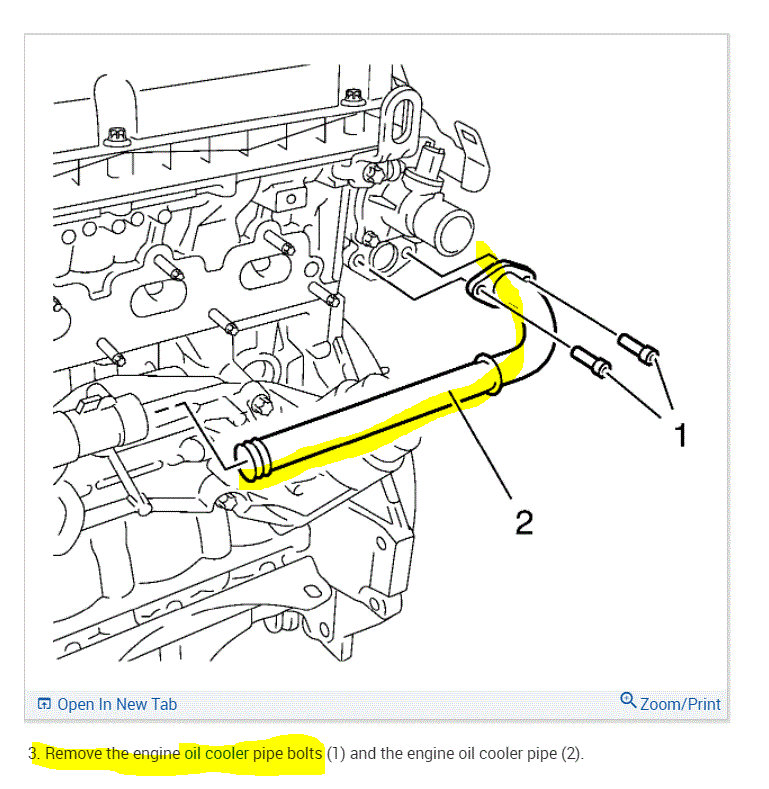 1

2

Open In New Tab

Zoom/Print

3. Remove the engine oil cooler pipe bolts (1) and the engine oil cooler pipe (2).