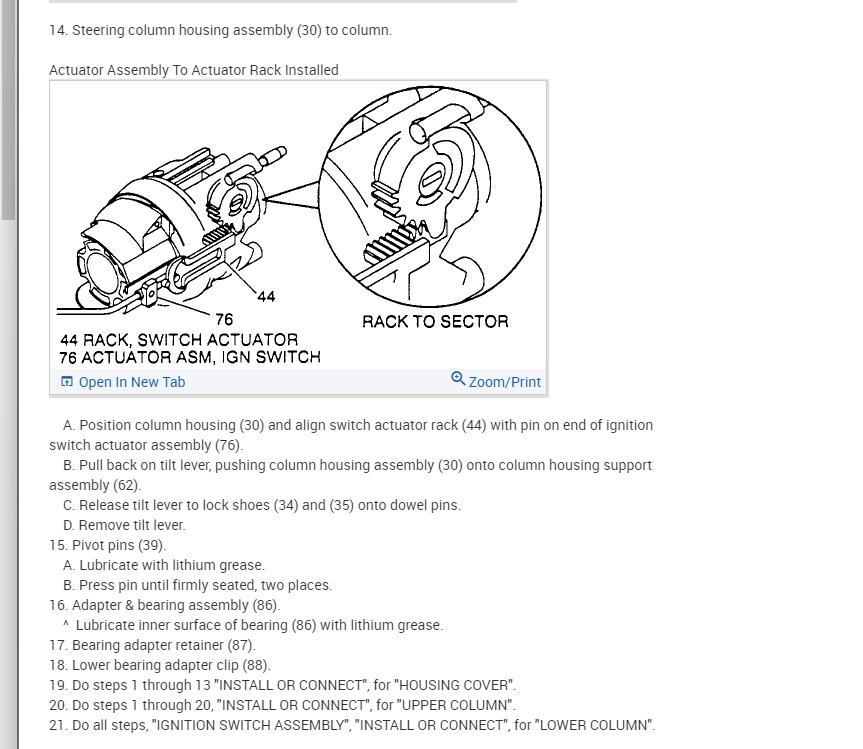 14. Steering column housing assembly (30) to column.

Actuator Assembly To Actuator Rack Installed

44

76

RACK TO SECTOR

44 RACK, SWITCH ACTUATOR
76 ACTUATOR ASM, IGN SWITCH

Open In New Tab

Zoom/Print

A. Position column housing (30) and align switch actuator rack (44) with pin on end of ignition switch actuator assembly (76).
B. Pull back on tilt lever, pushing column housing assembly (30) onto column housing support assembly (62).
C. Release tilt lever to lock shoes (34) and (35) onto dowel pins.
D. Remove tilt lever.
15. Pivot pins (39).
A. Lubricate with lithium grease.
B. Press pin until firmly seated, two places.
16. Adapter & bearing assembly (86).
^ Lubricate inner surface of bearing (86) with lithium grease.
17. Bearing adapter retainer (87).
18. Lower bearing adapter clip (88).
19. Do steps 1 through 13 "INSTALL OR CONNECT", for "HOUSING COVER".
20. Do steps 1 through 20, "INSTALL OR CONNECT", for "UPPER COLUMN".
21. Do all steps, "IGNITION SWITCH ASSEMBLY", "INSTALL OR CONNECT", for "LOWER COLUMN".