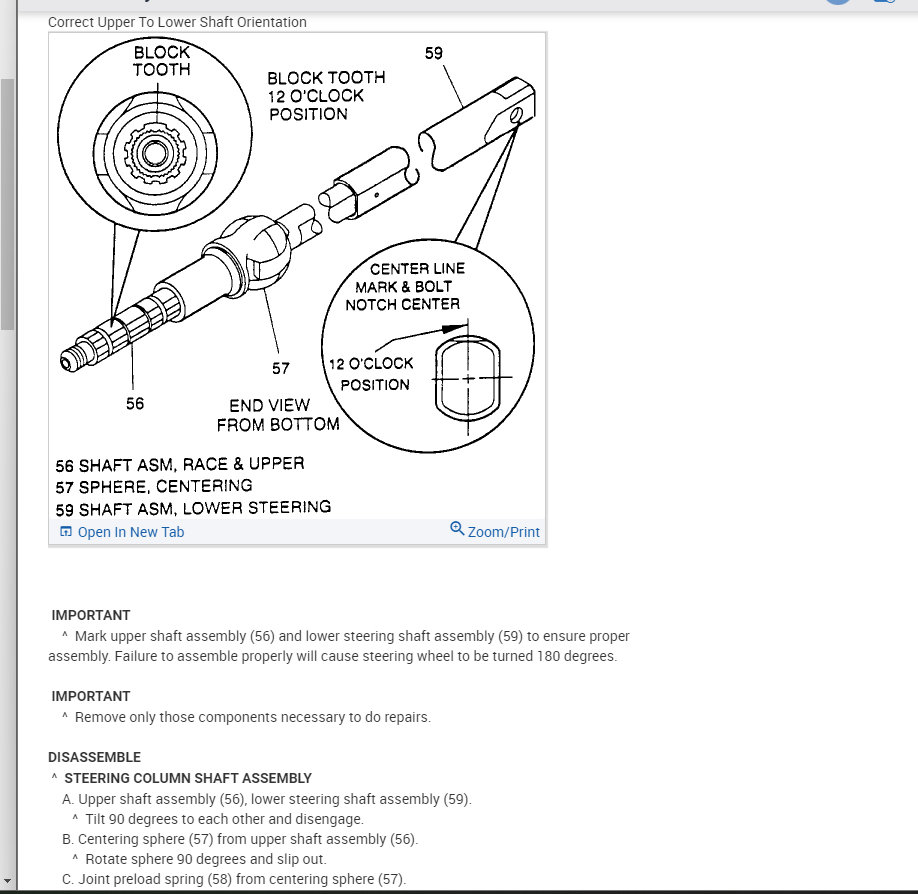 Correct Upper To Lower Shaft Orientation

BLOCK TOOTH

BLOCK TOOTH 12 O'CLOCK POSITION

59

CENTER LINE MARK & BOLT NOTCH CENTER

12 O'CLOCK POSITION

57

56

END VIEW FROM BOTTOM

56 SHAFT ASM, RACE & UPPER
57 SPHERE, CENTERING
59 SHAFT ASM, LOWER STEERING

Open In New Tab

Zoom/Print

IMPORTANT
^ Mark upper shaft assembly (56) and lower steering shaft assembly (59) to ensure proper assembly. Failure to assemble properly will cause steering wheel to be turned 180 degrees.

IMPORTANT
^ Remove only those components necessary to do repairs.

DISASSEMBLE
^ STEERING COLUMN SHAFT ASSEMBLY
A. Upper shaft assembly (56), lower steering shaft assembly (59).
^ Tilt 90 degrees to each other and disengage.
B. Centering sphere (57) from upper shaft assembly (56).
^ Rotate sphere 90 degrees and slip out.
C. Joint preload spring (58) from centering sphere (57).