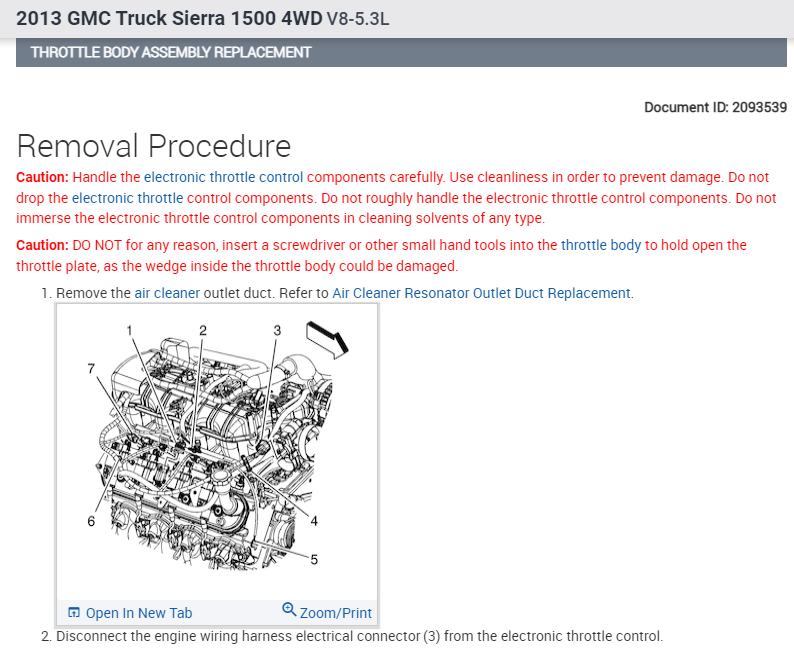 2013 GMC Truck Sierra 1500 4WD V8-5.3L

THROTTLE BODY ASSEMBLY REPLACEMENT

Document ID: 2093539

Removal Procedure

Caution: Handle the electronic throttle control components carefully. Use cleanliness in order to prevent damage. Do not drop the electronic throttle control components. Do not roughly handle the electronic throttle control components. Do not immerse the electronic throttle control components in cleaning solvents of any type.

Caution: DO NOT for any reason, insert a screwdriver or other small hand tools into the throttle body to hold open the throttle plate, as the wedge inside the throttle body could be damaged.

1. Remove the air cleaner outlet duct. Refer to Air Cleaner Resonator Outlet Duct Replacement.

1
2
3
7
6
4
5

Open In New Tab
Zoom/Print

2. Disconnect the engine wiring harness electrical connector (3) from the electronic throttle control.