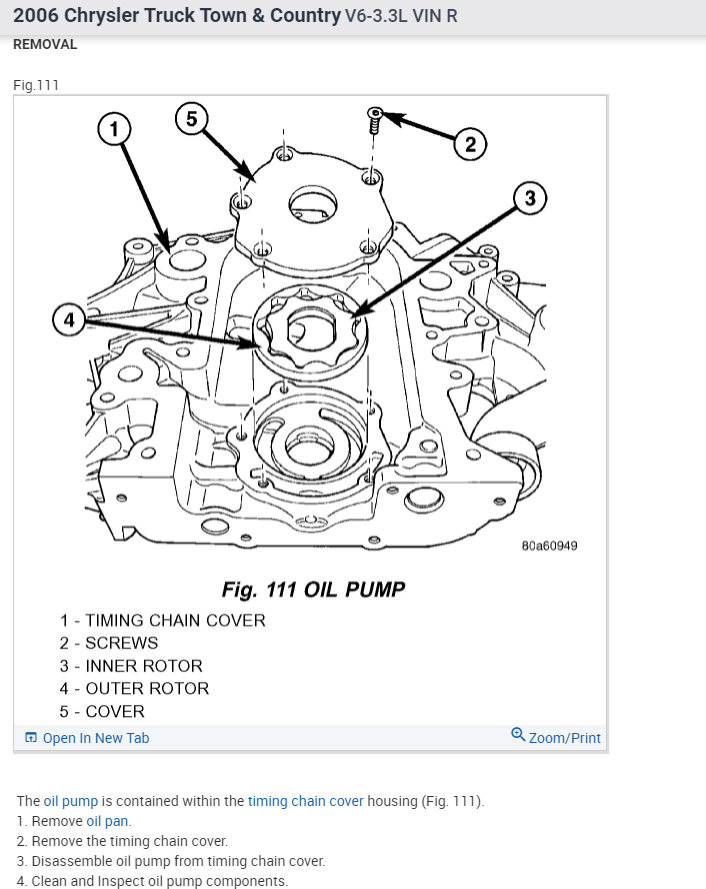 2006 Chrysler Truck Town & Country V6-3.3L VIN R
REMOVAL

Fig.111

1
5
2
3
4

80a60949

Fig. 111 OIL PUMP

1 - TIMING CHAIN COVER
2 - SCREWS
3 - INNER ROTOR
4 - OUTER ROTOR
5 - COVER

Open In New Tab
Zoom/Print

The oil pump is contained within the timing chain cover housing (Fig. 111).
1. Remove oil pan.
2. Remove the timing chain cover.
3. Disassemble oil pump from timing chain cover.
4. Clean and Inspect oil pump components.