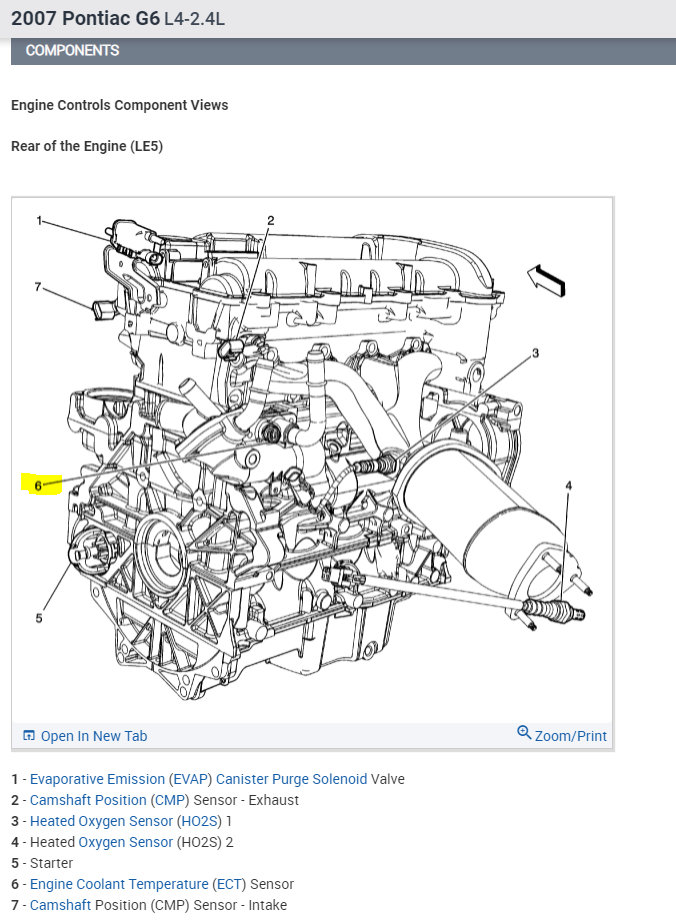 2007 Pontiac G6 L4-2.4L

COMPONENTS

Engine Controls Component Views

Rear of the Engine (LE5)

1
2
7
3
6
4
5

Open In New Tab
Zoom/Print

1 - Evaporative Emission (EVAP) Canister Purge Solenoid Valve
2 - Camshaft Position (CMP) Sensor - Exhaust
3 - Heated Oxygen Sensor (HO2S) 1
4 - Heated Oxygen Sensor (HO2S) 2
5 - Starter
6 - Engine Coolant Temperature (ECT) Sensor
7 - Camshaft Position (CMP) Sensor - Intake