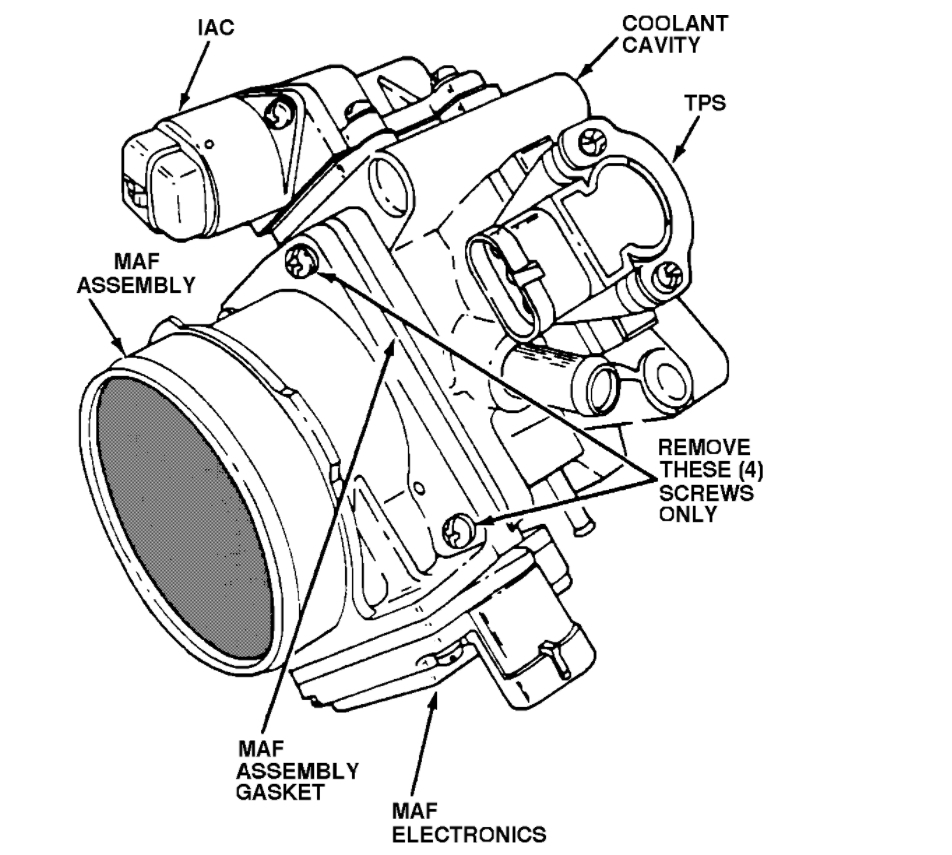 IAC

COOLANT CAVITY

TPS

MAF ASSEMBLY

REMOVE THESE (4) SCREWS ONLY

MAF ASSEMBLY GASKET

MAF ELECTRONICS