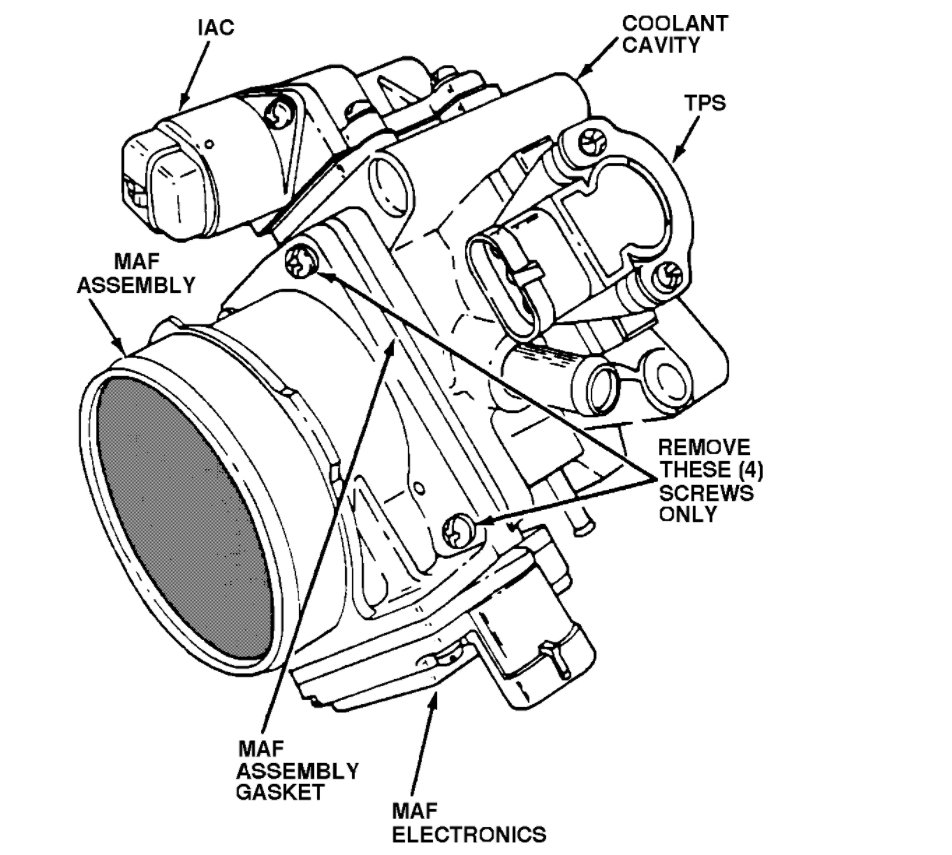 IAC

COOLANT CAVITY

TPS

MAF ASSEMBLY

REMOVE THESE (4) SCREWS ONLY

MAF ASSEMBLY GASKET

MAF ELECTRONICS