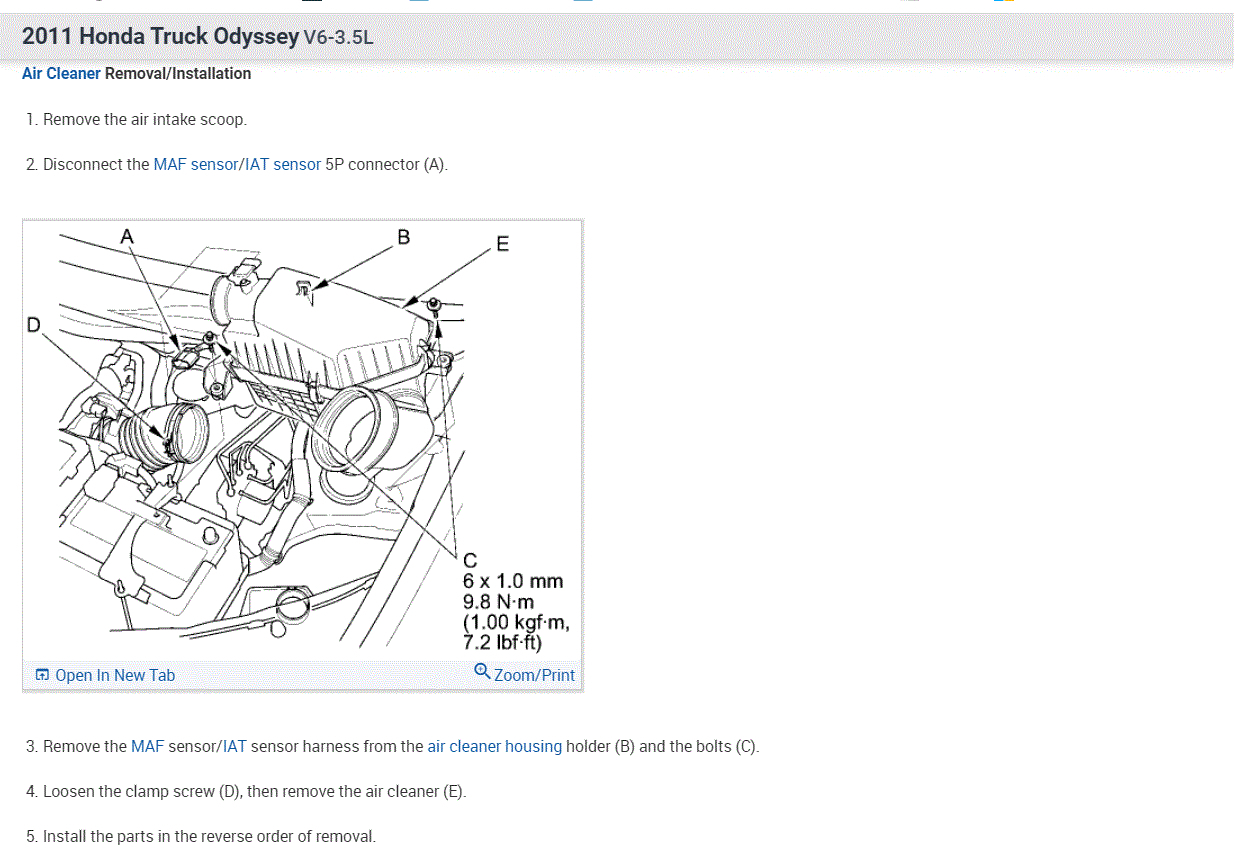 2011 Honda Truck Odyssey V6-3.5L

Air Cleaner Removal/Installation

1. Remove the air intake scoop.

2. Disconnect the MAF sensor/IAT sensor 5P connector (A).

A
B
E
D
C
6 x 1.0 mm
9.8 N·m
(1.00 kgf·m,
7.2 lbf·ft)

Open In New Tab
Zoom/Print

3. Remove the MAF sensor/IAT sensor harness from the air cleaner housing holder (B) and the bolts (C).

4. Loosen the clamp screw (D), then remove the air cleaner (E).

5. Install the parts in the reverse order of removal.