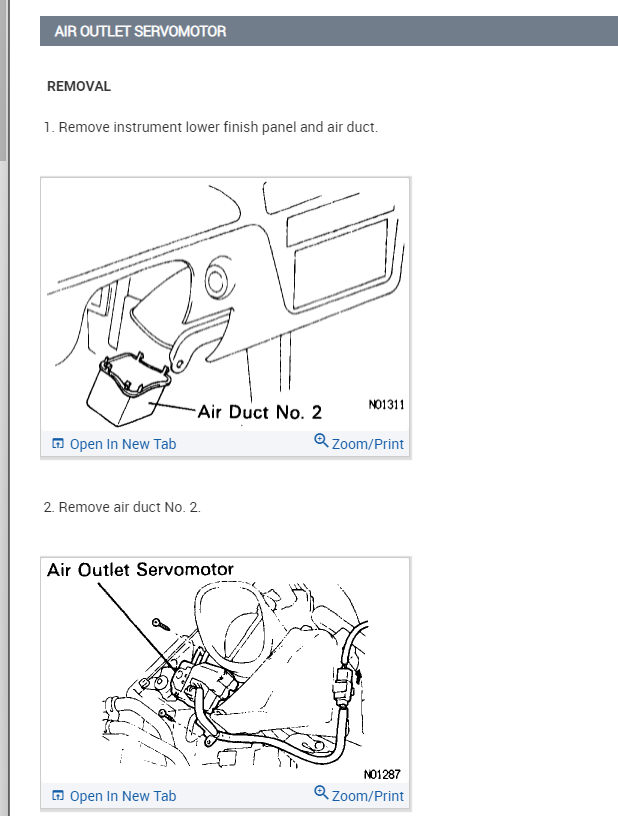 AIR OUTLET SERVOMOTOR

REMOVAL

1. Remove instrument lower finish panel and air duct.

Air Duct No. 2

N01311

Open In New Tab

Zoom/Print

2. Remove air duct No. 2.

Air Outlet Servomotor

N01287

Open In New Tab

Zoom/Print