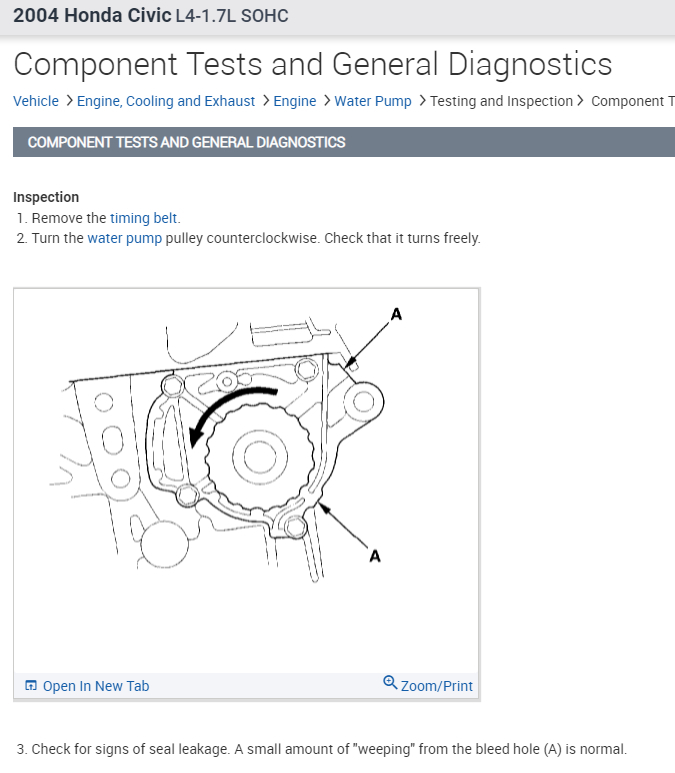 2004 Honda Civic L4-1.7L SOHC

Component Tests and General Diagnostics

Vehicle > Engine, Cooling and Exhaust > Engine > Water Pump > Testing and Inspection > Component T

COMPONENT TESTS AND GENERAL DIAGNOSTICS

Inspection
1. Remove the timing belt.
2. Turn the water pump pulley counterclockwise. Check that it turns freely.

A

A

Open In New Tab
Zoom/Print

3. Check for signs of seal leakage. A small amount of "weeping" from the bleed hole (A) is normal.