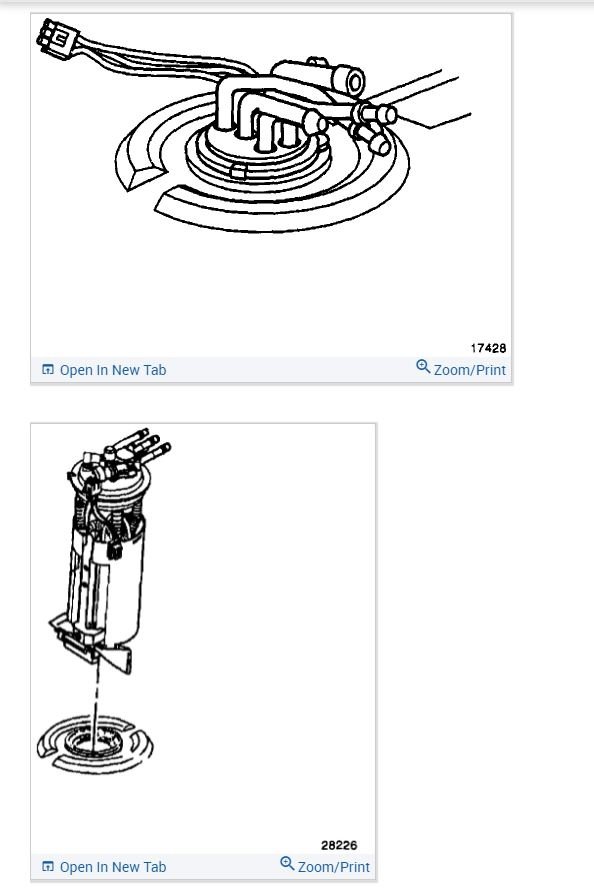 17428

Open In New Tab
Zoom/Print

28226

Open In New Tab
Zoom/Print