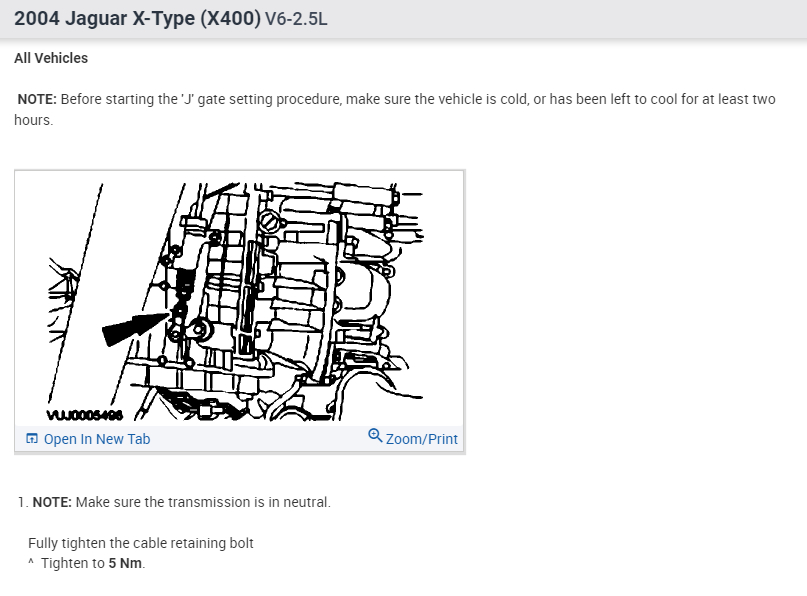 2004 Jaguar X-Type (X400) V6-2.5L

All Vehicles

NOTE: Before starting the 'J' gate setting procedure, make sure the vehicle is cold, or has been left to cool for at least two hours.

VUJ0005496

Open In New Tab

Zoom/Print

1. NOTE: Make sure the transmission is in neutral.

Fully tighten the cable retaining bolt
^ Tighten to 5 Nm.