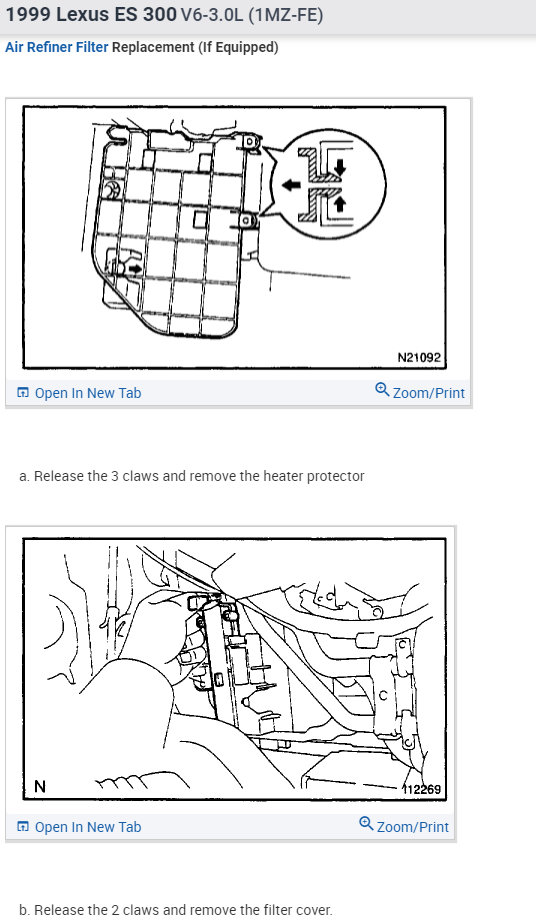 1999 Lexus ES 300 V6-3.0L (1MZ-FE)

Air Refiner Filter Replacement (If Equipped)

N21092

Open In New Tab

Zoom/Print

a. Release the 3 claws and remove the heater protector

N

112269

Open In New Tab

Zoom/Print

b. Release the 2 claws and remove the filter cover.