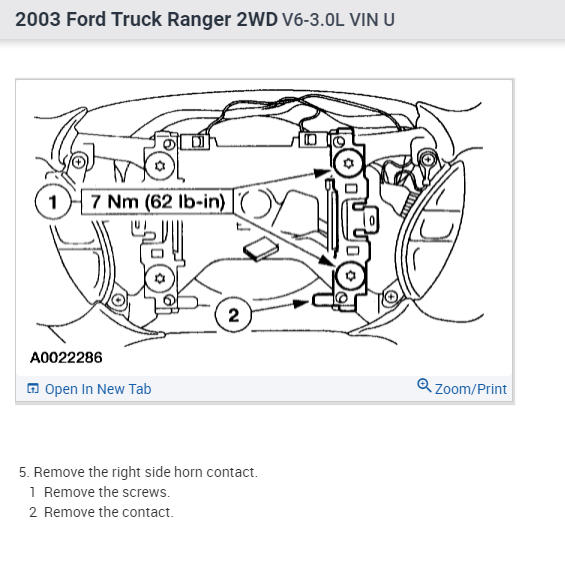 2003 Ford Truck Ranger 2WD V6-3.0L VIN U

1

7 Nm (62 lb-in)

2

A0022286

Open In New Tab

Zoom/Print

5. Remove the right side horn contact.

1 Remove the screws.

2 Remove the contact.