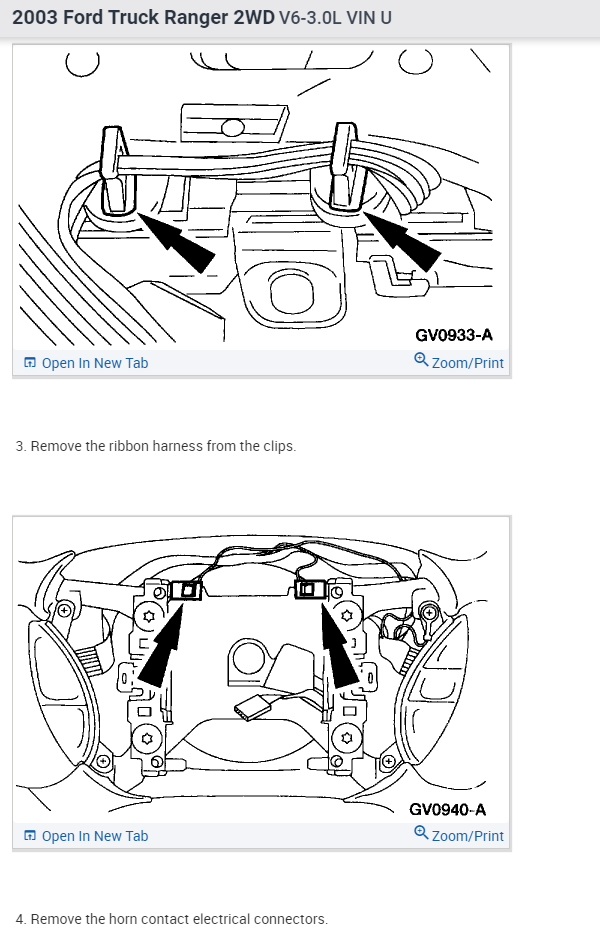 2003 Ford Truck Ranger 2WD V6-3.0L VIN U

GV0933-A

Open In New Tab

Zoom/Print

3. Remove the ribbon harness from the clips.

GV0940-A

Open In New Tab

Zoom/Print

4. Remove the horn contact electrical connectors.