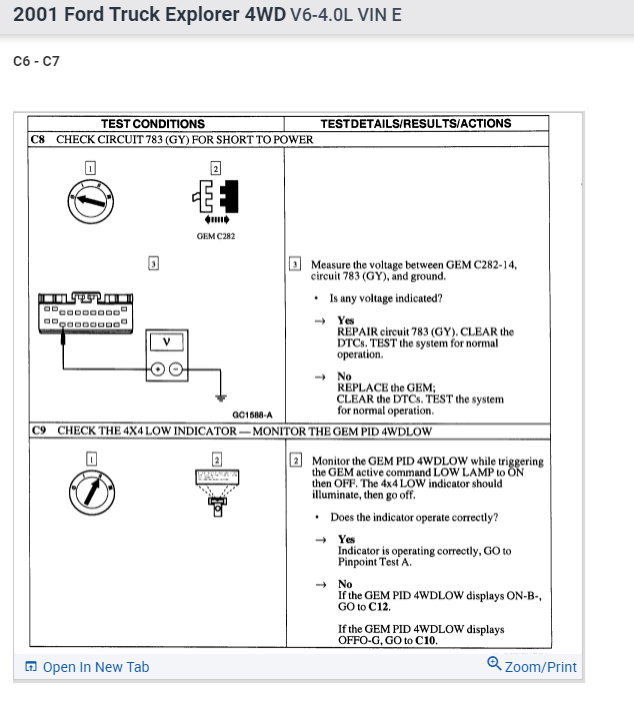 2001 Ford Truck Explorer 4WD V6-4.0L VIN E

C6 - C7

| TEST CONDITIONS | TEST DETAILS/RESULTS/ACTIONS |
|---|---|
| C8 CHECK CIRCUIT 783 (GY) FOR SHORT TO POWER | |
| 1 2 GEM C282 3 V GC1588-A | 3 Measure the voltage between GEM C282-14, circuit 783 (GY), and ground. • Is any voltage indicated? → Yes REPAIR circuit 783 (GY). CLEAR the DTCs. TEST the system for normal operation. → No REPLACE the GEM; CLEAR the DTCs. TEST the system for normal operation. |
| C9 CHECK THE 4X4 LOW INDICATOR — MONITOR THE GEM PID 4WDLOW | |
| 1 2 | 2 Monitor the GEM PID 4WDLOW while triggering the GEM active command LOW LAMP to ON then OFF. The 4x4 LOW indicator should illuminate, then go off. • Does the indicator operate correctly? → Yes Indicator is operating correctly, GO to Pinpoint Test A. → No If the GEM PID 4WDLOW displays ON-B-, GO to C12. If the GEM PID 4WDLOW displays OFFO-G, GO to C10. |

Open In New Tab

Zoom/Print