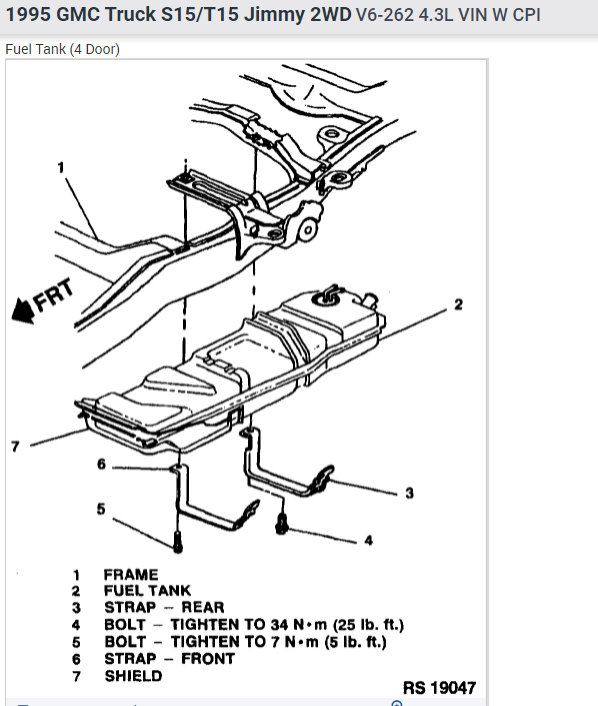 1995 GMC Truck S15/T15 Jimmy 2WD V6-262 4.3L VIN W CPI

Fuel Tank (4 Door)

1

FRT

2

7

6

3

5

4

1 FRAME
2 FUEL TANK
3 STRAP – REAR
4 BOLT – TIGHTEN TO 34 N•m (25 lb. ft.)
5 BOLT – TIGHTEN TO 7 N•m (5 lb. ft.)
6 STRAP – FRONT
7 SHIELD

RS 19047