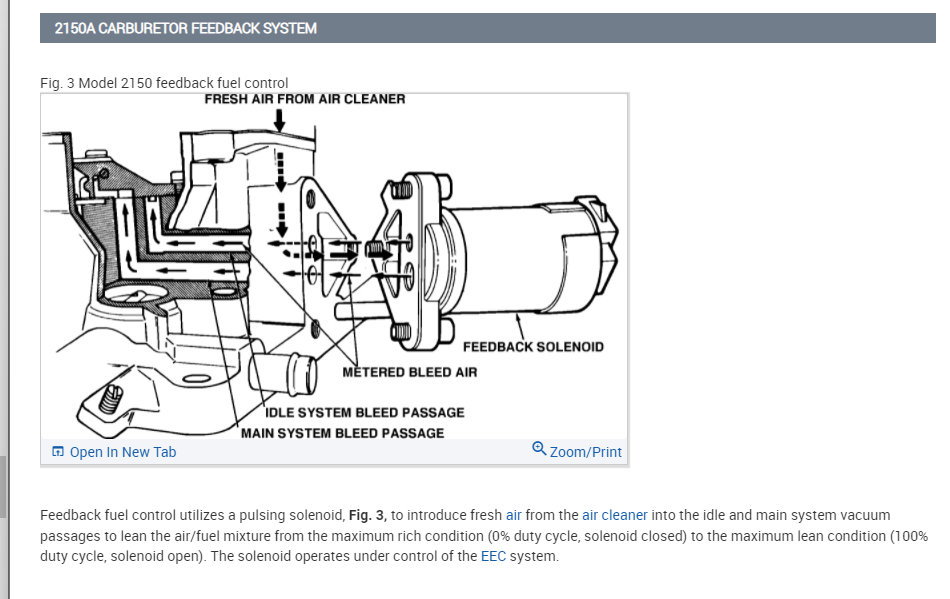 2150A CARBURETOR FEEDBACK SYSTEM

Fig. 3 Model 2150 feedback fuel control

FRESH AIR FROM AIR CLEANER

FEEDBACK SOLENOID

METERED BLEED AIR

IDLE SYSTEM BLEED PASSAGE

MAIN SYSTEM BLEED PASSAGE

Open In New Tab

Zoom/Print

Feedback fuel control utilizes a pulsing solenoid, **Fig. 3**, to introduce fresh air from the air cleaner into the idle and main system vacuum passages to lean the air/fuel mixture from the maximum rich condition (0% duty cycle, solenoid closed) to the maximum lean condition (100% duty cycle, solenoid open). The solenoid operates under control of the EEC system.