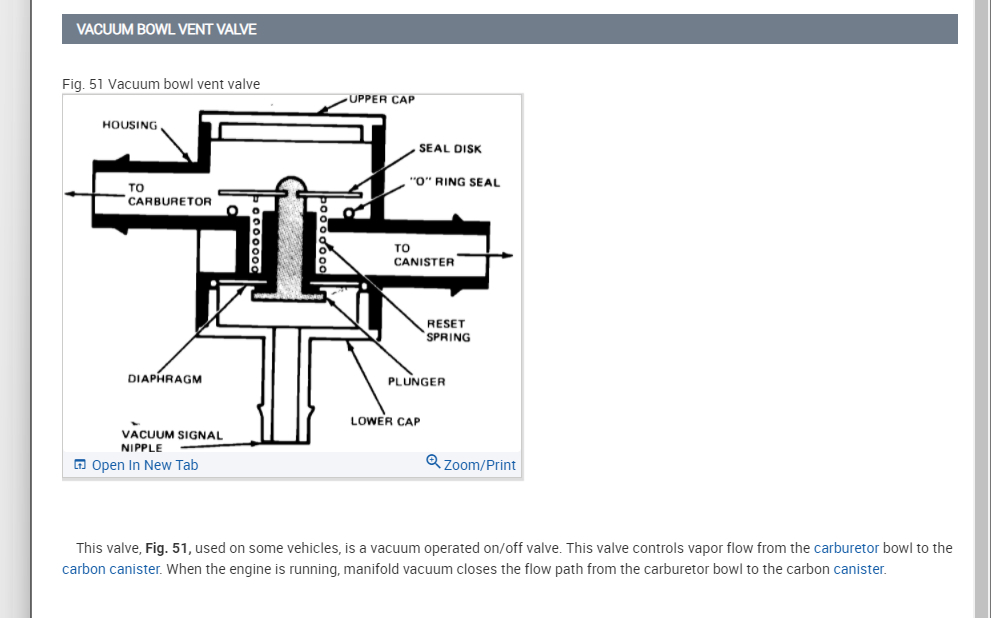 VACUUM BOWL VENT VALVE

Fig. 51 Vacuum bowl vent valve

UPPER CAP
HOUSING
SEAL DISK
"O" RING SEAL
TO CARBURETOR
TO CANISTER
RESET SPRING
DIAPHRAGM
PLUNGER
LOWER CAP
VACUUM SIGNAL NIPPLE

Open In New Tab
Zoom/Print

This valve, **Fig. 51,** used on some vehicles, is a vacuum operated on/off valve. This valve controls vapor flow from the carburetor bowl to the carbon canister. When the engine is running, manifold vacuum closes the flow path from the carburetor bowl to the carbon canister.