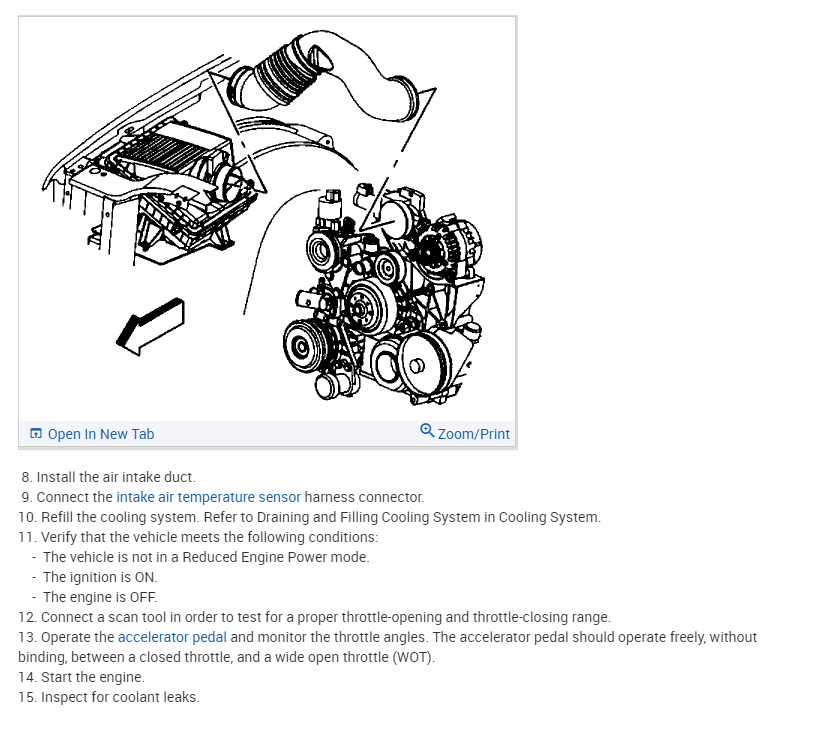 Open In New Tab
Zoom/Print

8. Install the air intake duct.
9. Connect the intake air temperature sensor harness connector.
10. Refill the cooling system. Refer to Draining and Filling Cooling System in Cooling System.
11. Verify that the vehicle meets the following conditions:
- The vehicle is not in a Reduced Engine Power mode.
- The ignition is ON.
- The engine is OFF.
12. Connect a scan tool in order to test for a proper throttle-opening and throttle-closing range.
13. Operate the accelerator pedal and monitor the throttle angles. The accelerator pedal should operate freely, without binding, between a closed throttle, and a wide open throttle (WOT).
14. Start the engine.
15. Inspect for coolant leaks.