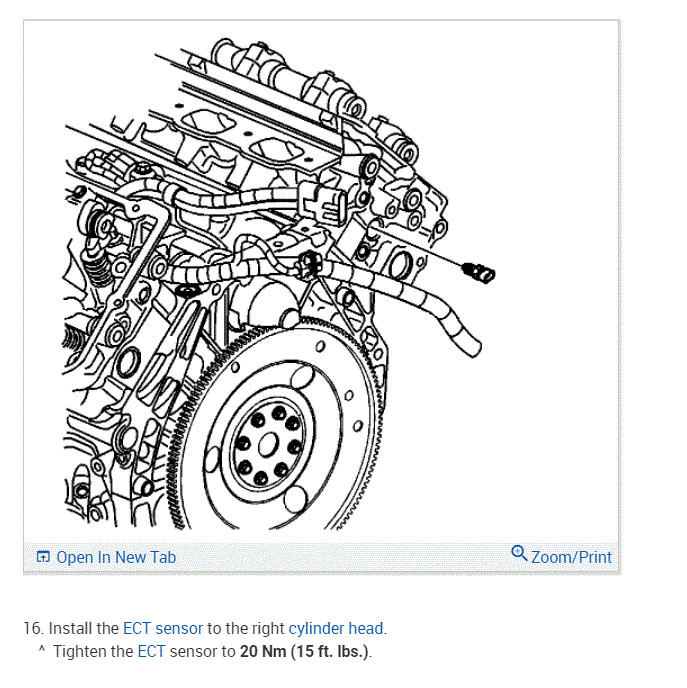 Open In New Tab

Zoom/Print

16. Install the ECT sensor to the right cylinder head.

^ Tighten the ECT sensor to 20 Nm (15 ft. lbs.).