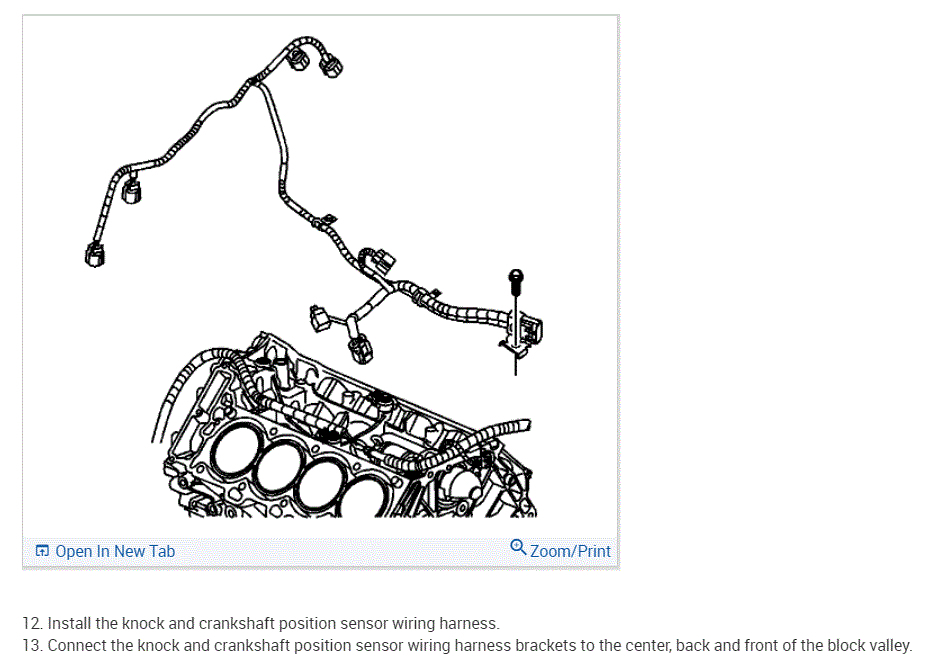 Open In New Tab
Zoom/Print

12. Install the knock and crankshaft position sensor wiring harness.
13. Connect the knock and crankshaft position sensor wiring harness brackets to the center, back and front of the block valley.