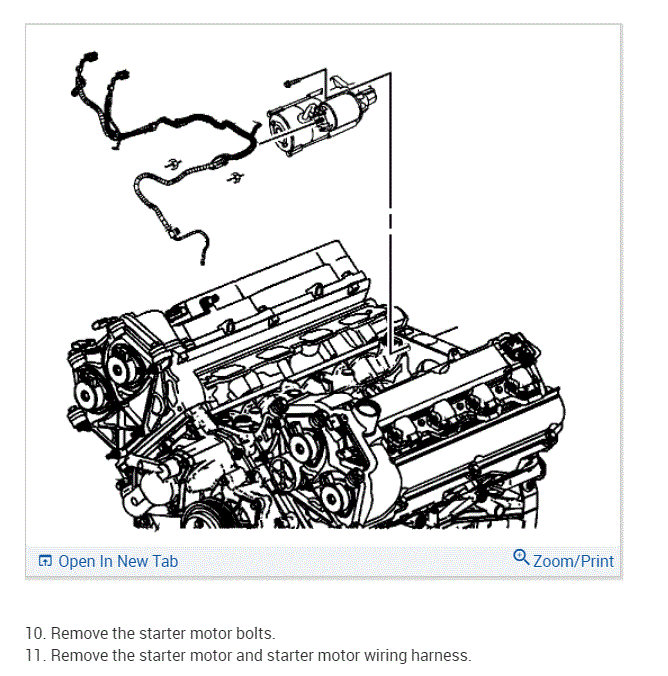 Open In New Tab

Zoom/Print

10. Remove the starter motor bolts.
11. Remove the starter motor and starter motor wiring harness.