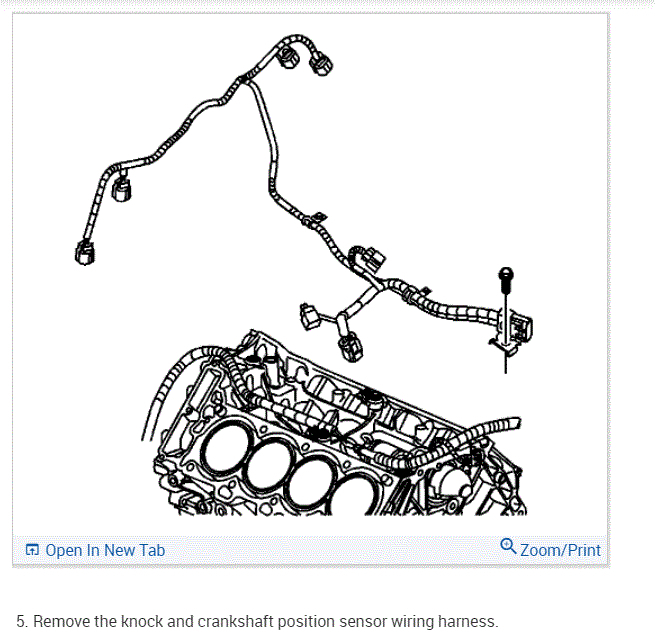 Open In New Tab

Zoom/Print

5. Remove the knock and crankshaft position sensor wiring harness.