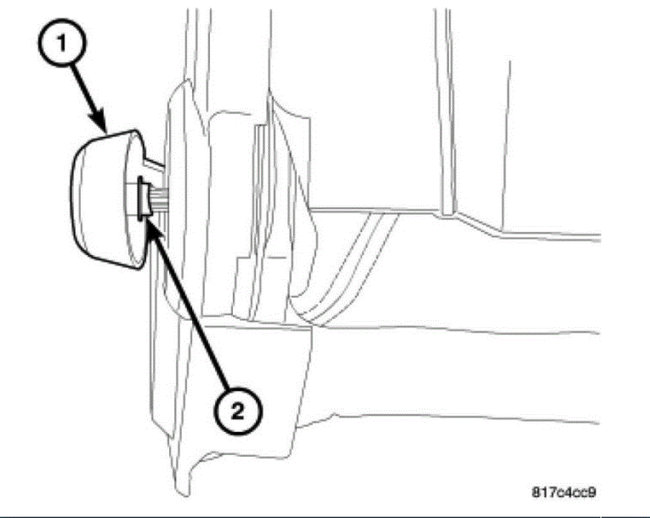 1
2
817c4cc9