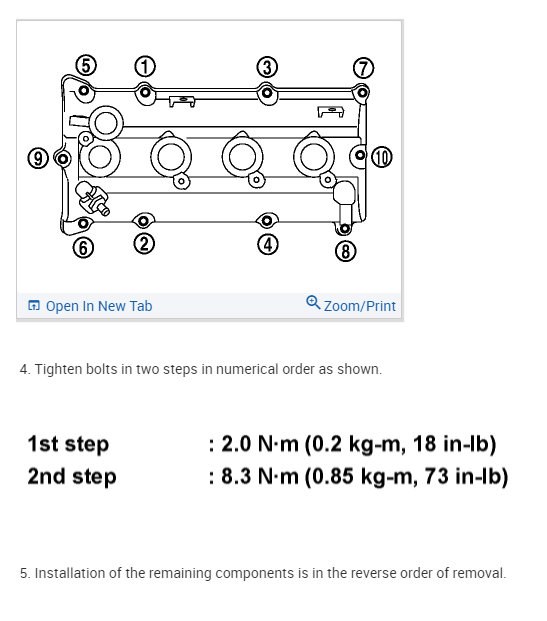 ⑤ ① ③ ⑦
⑨ ⑩
⑥ ② ④ ⑧

Open In New Tab
Zoom/Print

4. Tighten bolts in two steps in numerical order as shown.

1st step : 2.0 N·m (0.2 kg-m, 18 in-lb)
2nd step : 8.3 N·m (0.85 kg-m, 73 in-lb)

5. Installation of the remaining components is in the reverse order of removal.