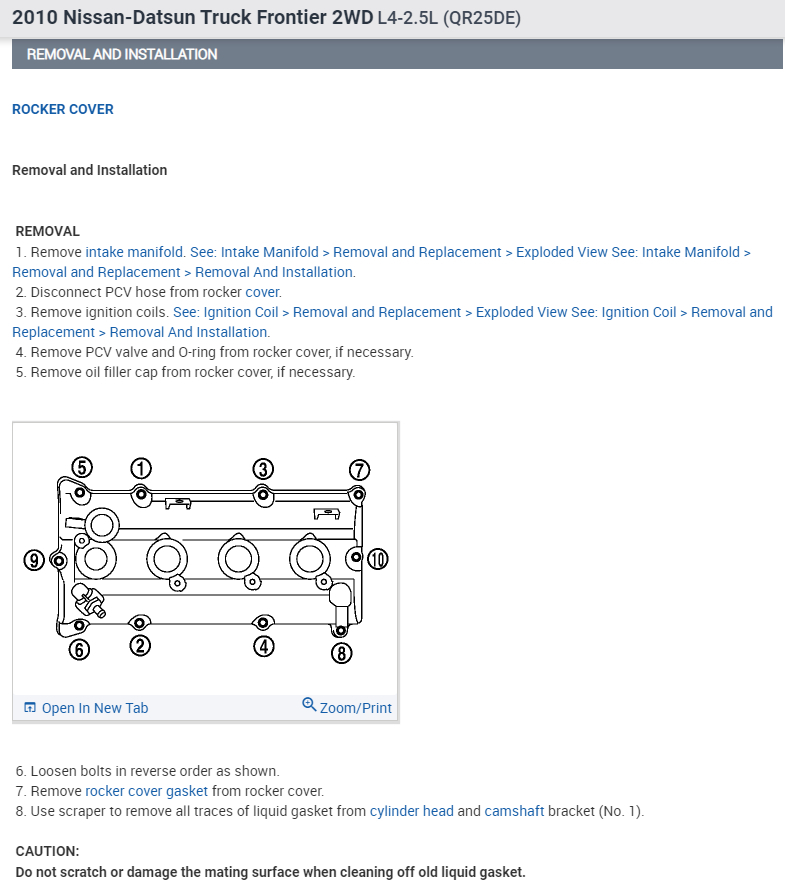 2010 Nissan-Datsun Truck Frontier 2WD L4-2.5L (QR25DE)

REMOVAL AND INSTALLATION

ROCKER COVER

Removal and Installation

REMOVAL
1. Remove intake manifold. See: Intake Manifold > Removal and Replacement > Exploded View See: Intake Manifold > Removal and Replacement > Removal And Installation.
2. Disconnect PCV hose from rocker cover.
3. Remove ignition coils. See: Ignition Coil > Removal and Replacement > Exploded View See: Ignition Coil > Removal and Replacement > Removal And Installation.
4. Remove PCV valve and O-ring from rocker cover, if necessary.
5. Remove oil filler cap from rocker cover, if necessary.

5 1 3 7
9 10
6 2 4 8

Open In New Tab
Zoom/Print

6. Loosen bolts in reverse order as shown.
7. Remove rocker cover gasket from rocker cover.
8. Use scraper to remove all traces of liquid gasket from cylinder head and camshaft bracket (No. 1).

CAUTION:
Do not scratch or damage the mating surface when cleaning off old liquid gasket.