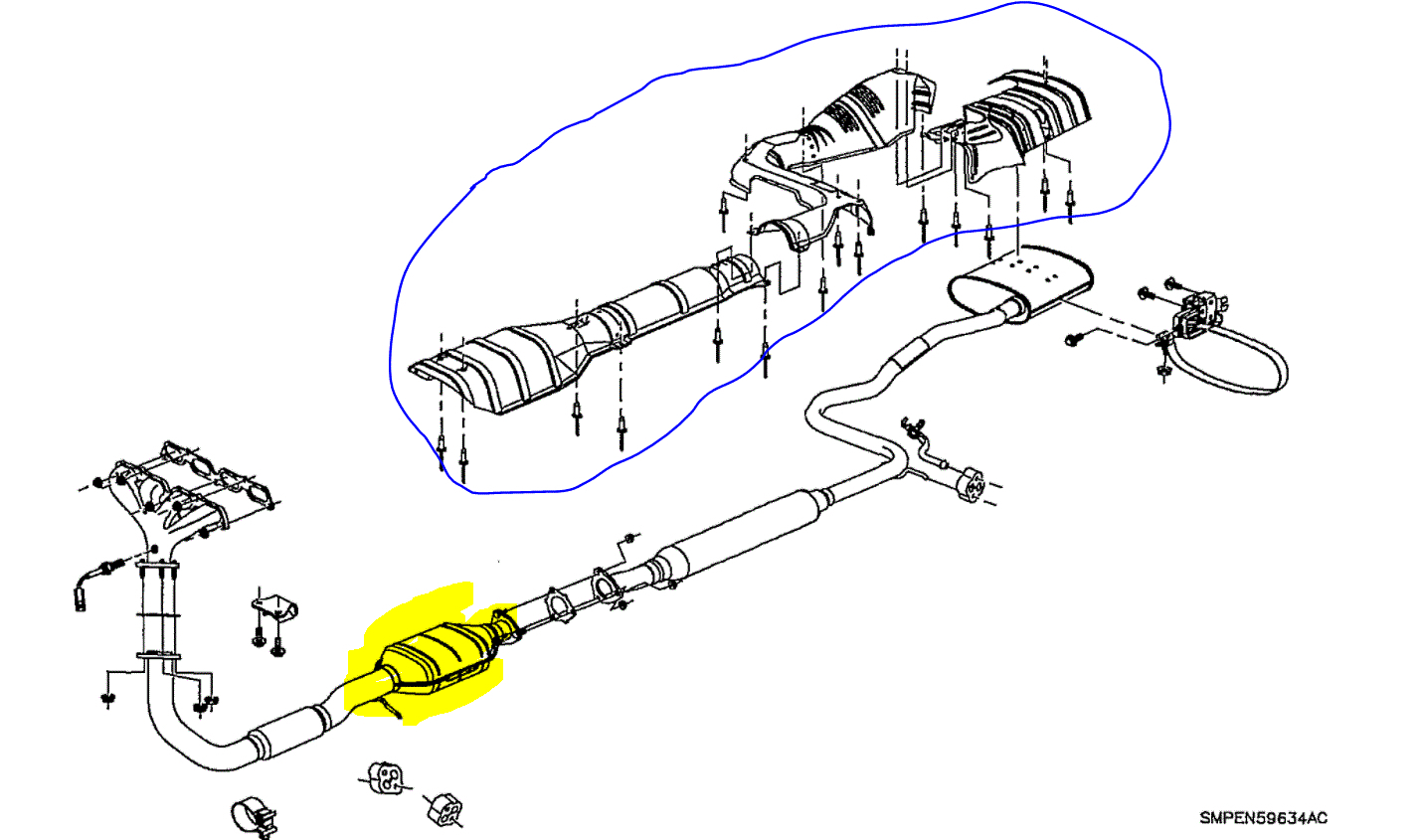 SMPEN59634AC