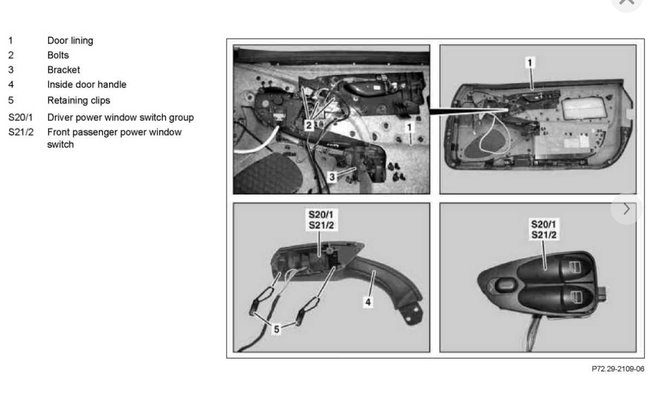 1 Door lining
2 Bolts
3 Bracket
4 Inside door handle
5 Retaining clips
S20/1 Driver power window switch group
S21/2 Front passenger power window switch

2
1
3
1
S20/1
S21/2
4
5
S20/1
S21/2

P72.29-2109-06