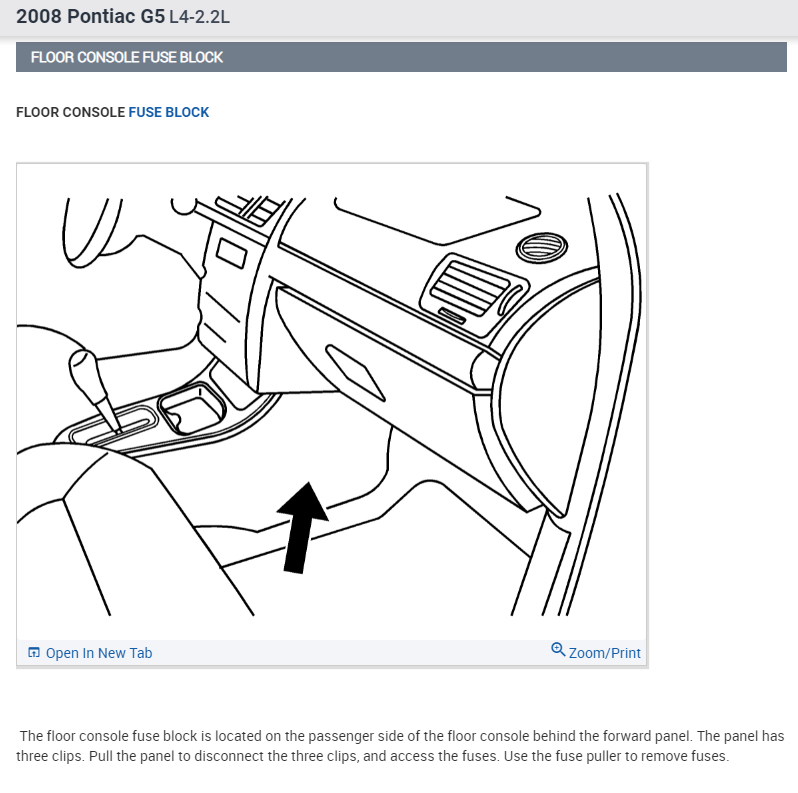 2008 Pontiac G5 L4-2.2L

FLOOR CONSOLE FUSE BLOCK

FLOOR CONSOLE FUSE BLOCK

Open In New Tab

Zoom/Print

The floor console fuse block is located on the passenger side of the floor console behind the forward panel. The panel has three clips. Pull the panel to disconnect the three clips, and access the fuses. Use the fuse puller to remove fuses.