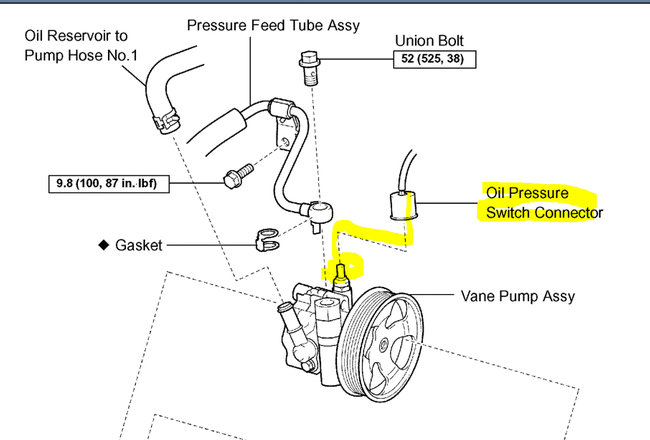 Oil Reservoir to Pump Hose No.1

Pressure Feed Tube Assy

Union Bolt

52 (525, 38)

9.8 (100, 87 in.·lbf)

Oil Pressure Switch Connector

◆ Gasket

Vane Pump Assy