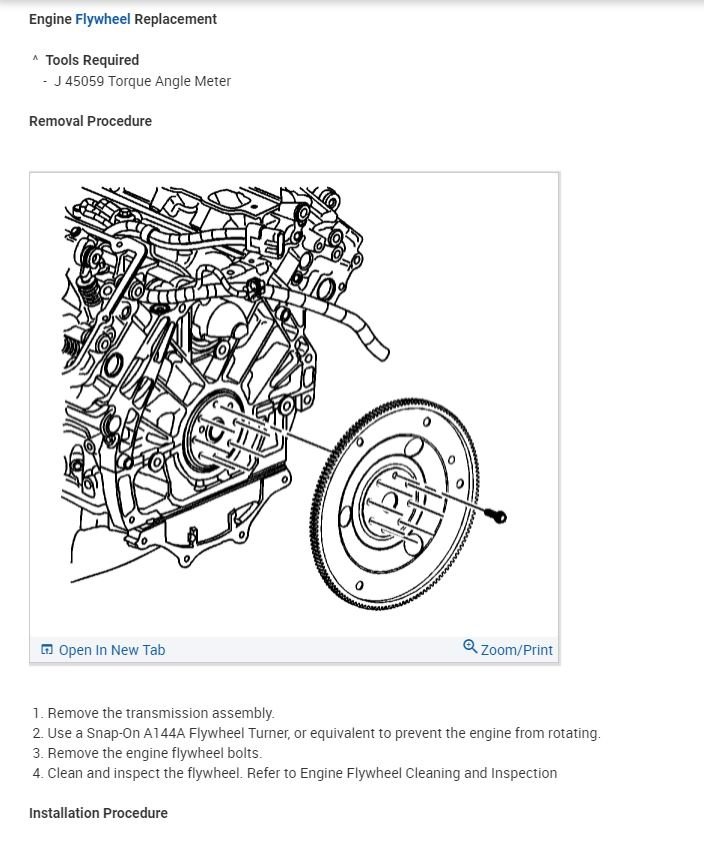 Engine Flywheel Replacement

^ Tools Required
- J 45059 Torque Angle Meter

Removal Procedure

Open In New Tab
Zoom/Print

1. Remove the transmission assembly.
2. Use a Snap-On A144A Flywheel Turner, or equivalent to prevent the engine from rotating.
3. Remove the engine flywheel bolts.
4. Clean and inspect the flywheel. Refer to Engine Flywheel Cleaning and Inspection

Installation Procedure