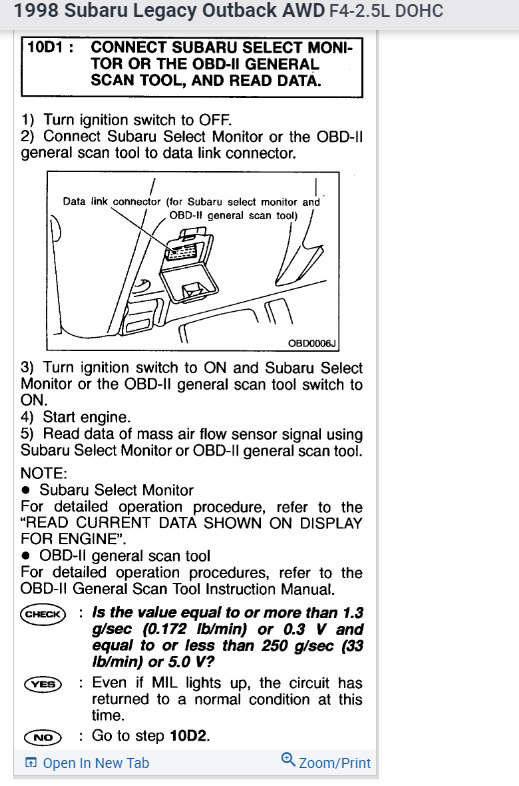 1998 Subaru Legacy Outback AWD F4-2.5L DOHC

10D1 : CONNECT SUBARU SELECT MONITOR OR THE OBD-II GENERAL SCAN TOOL, AND READ DATA.

1) Turn ignition switch to OFF.
2) Connect Subaru Select Monitor or the OBD-II general scan tool to data link connector.

Data link connector (for Subaru select monitor and OBD-II general scan tool)

OBD0006J

3) Turn ignition switch to ON and Subaru Select Monitor or the OBD-II general scan tool switch to ON.
4) Start engine.
5) Read data of mass air flow sensor signal using Subaru Select Monitor or OBD-II general scan tool.

NOTE:
● Subaru Select Monitor
For detailed operation procedure, refer to the "READ CURRENT DATA SHOWN ON DISPLAY FOR ENGINE".
● OBD-II general scan tool
For detailed operation procedures, refer to the OBD-II General Scan Tool Instruction Manual.

CHECK : Is the value equal to or more than 1.3 g/sec (0.172 lb/min) or 0.3 V and equal to or less than 250 g/sec (33 lb/min) or 5.0 V?

YES : Even if MIL lights up, the circuit has returned to a normal condition at this time.

NO : Go to step 10D2.

Open In New Tab
Zoom/Print