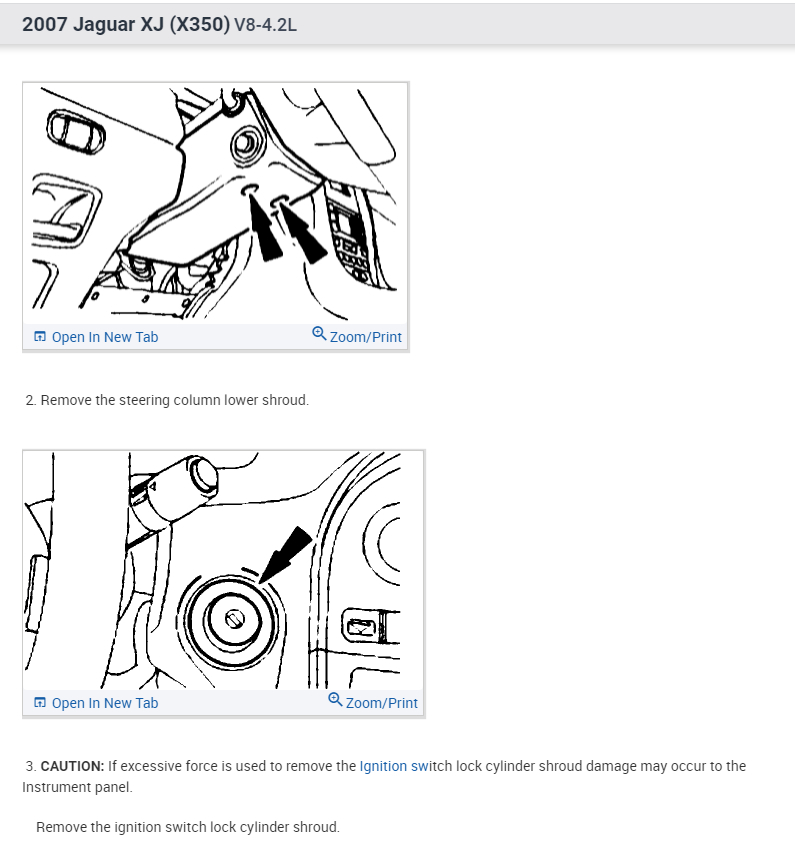 2007 Jaguar XJ (X350) V8-4.2L

Open In New Tab
Zoom/Print

2. Remove the steering column lower shroud.

Open In New Tab
Zoom/Print

3. CAUTION: If excessive force is used to remove the Ignition switch lock cylinder shroud damage may occur to the Instrument panel.

Remove the ignition switch lock cylinder shroud.